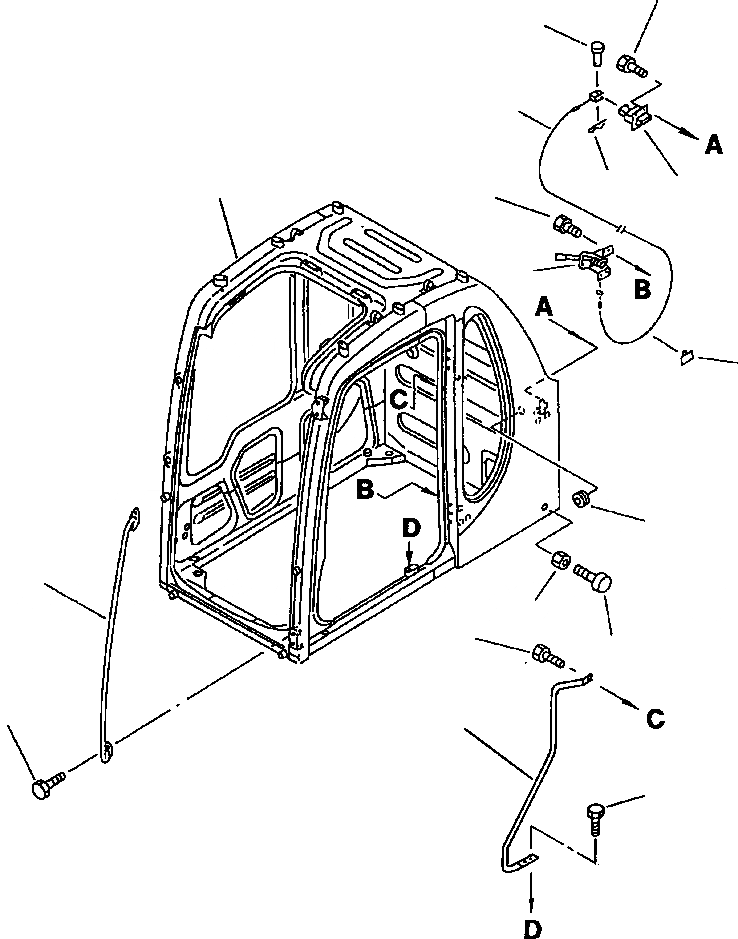 A
B
A
C
B
D
C
D