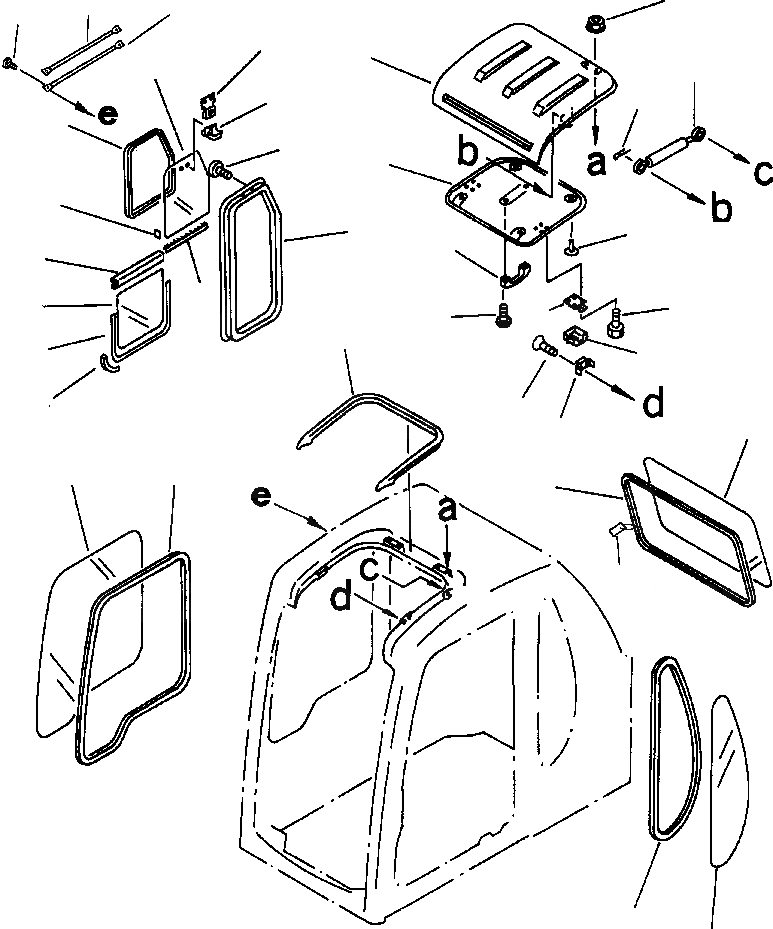 e
b
a
c
b
d
e
a
c
d