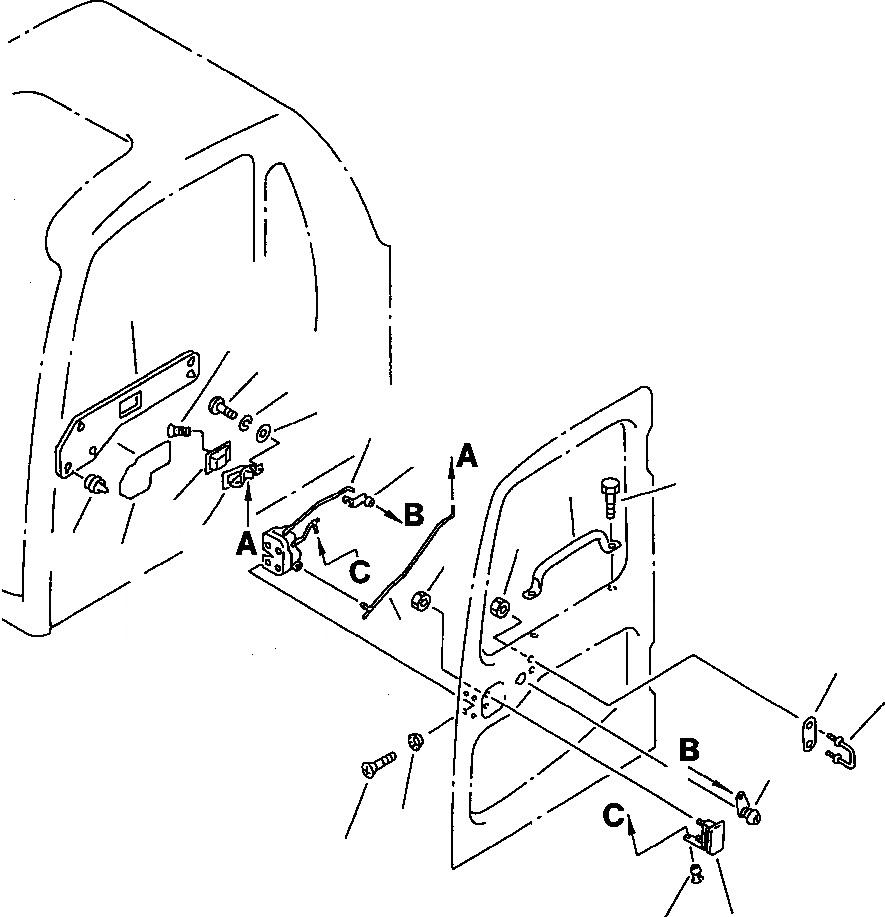 A
B
A
C
B
C