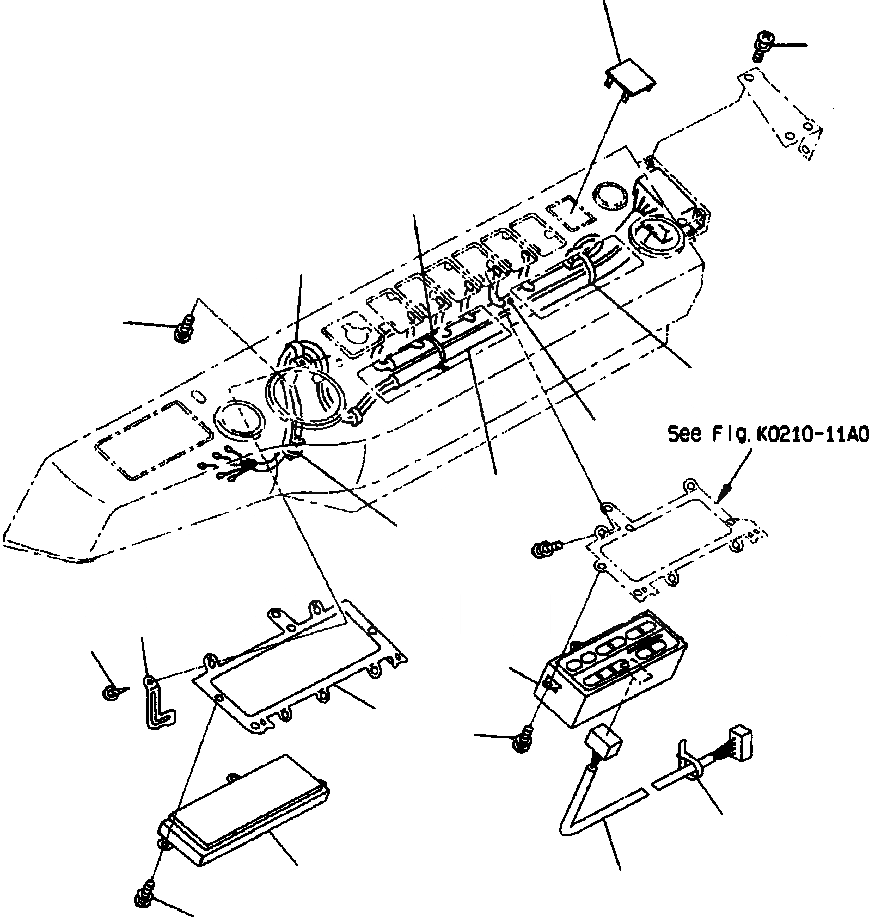 See Fig. K0210-11A0