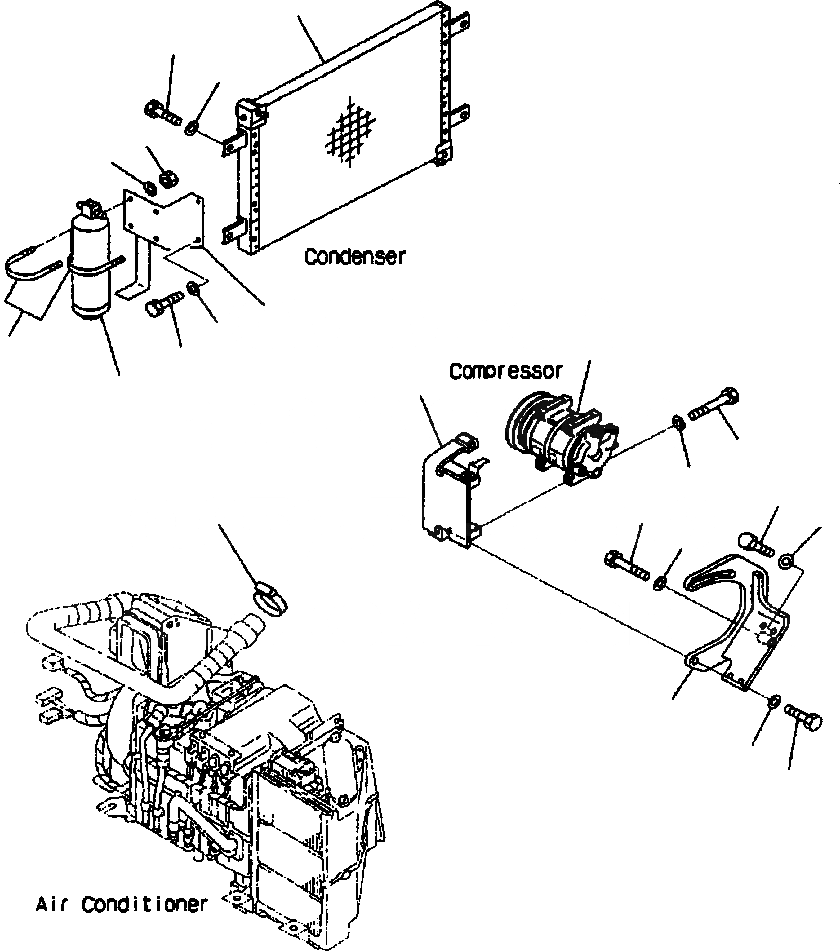 Condenser

Compressor

Air Conditioner