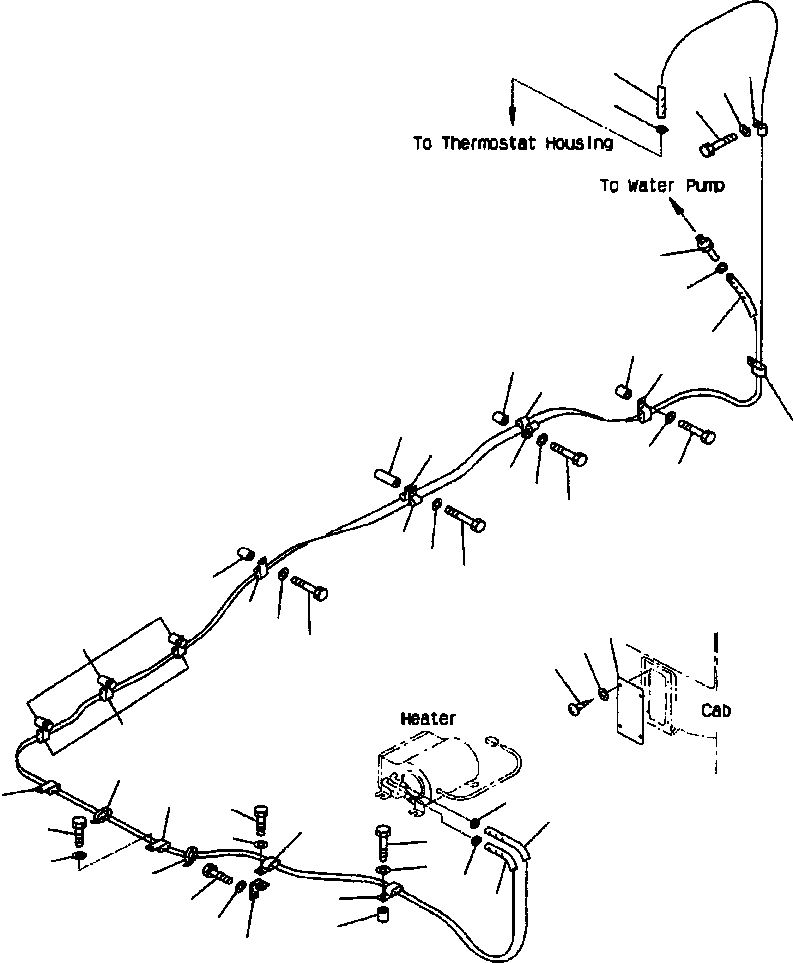 To Thermostat Housing

To Water Pump

Heater

Cab