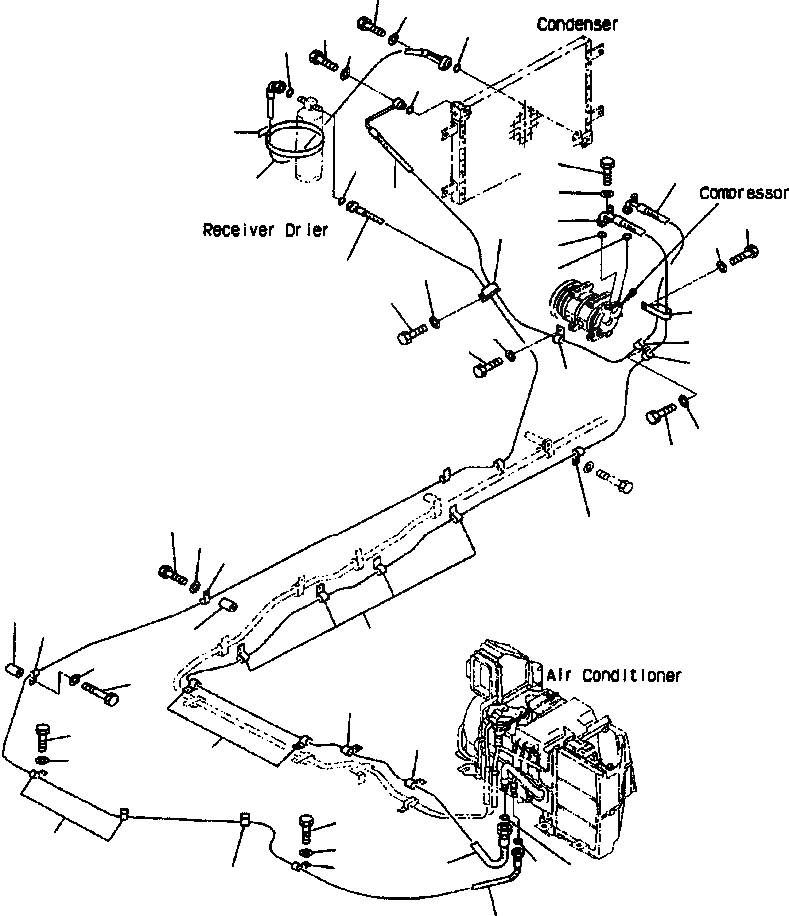 Condenser

Compressor

Receiver Drier

Air Conditioner