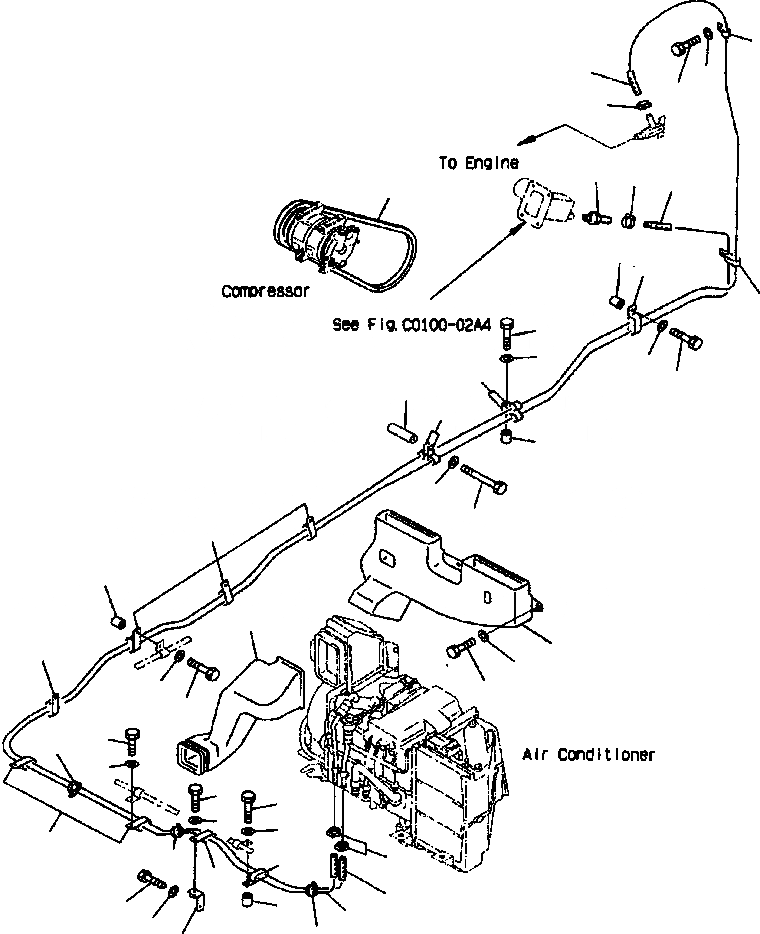 To Engine

Compressor

See Fig.C0100-02A4

Air Conditioner