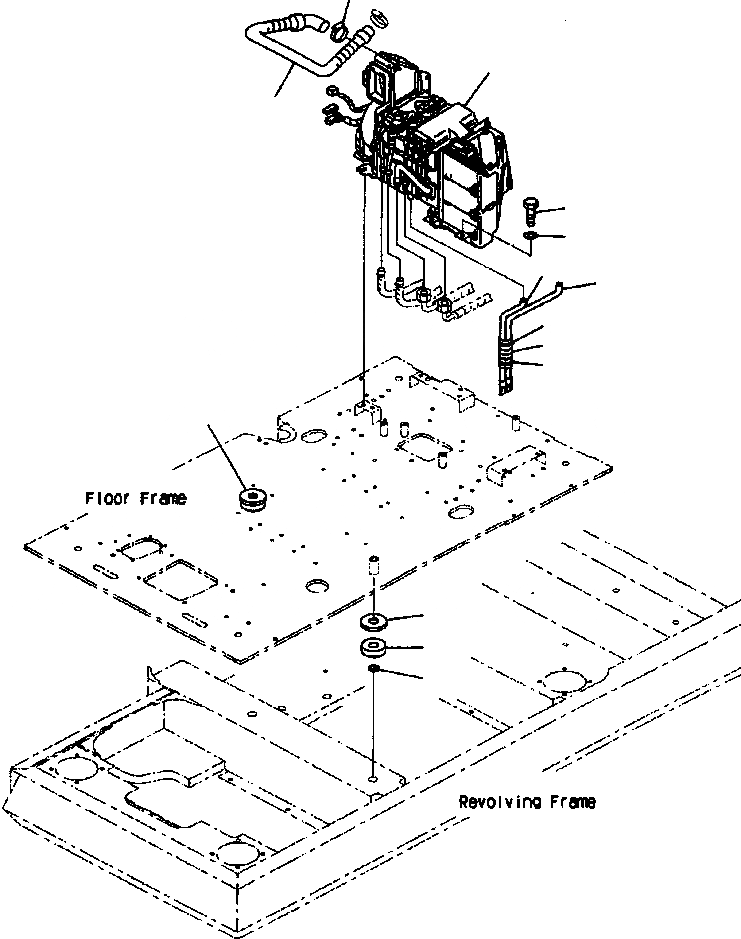 Floor Frame

Revolving Frame