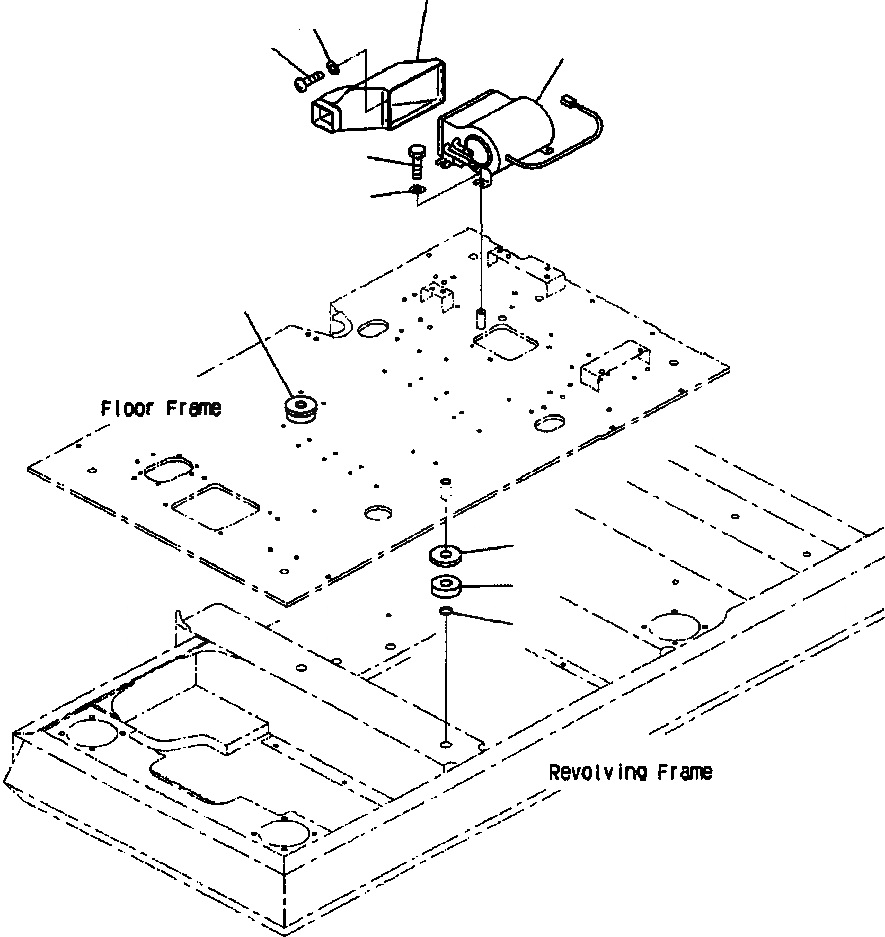 Floor Frame

Revolving Frame