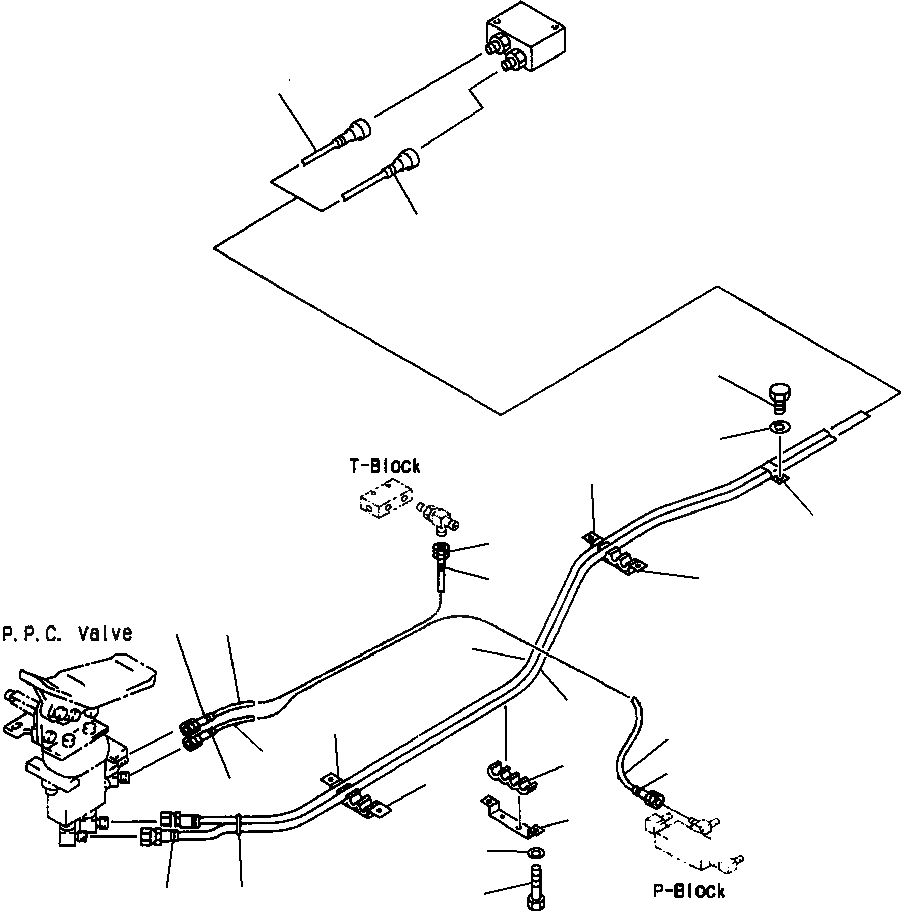 T-Block

P.P.C. Valve

P-Block