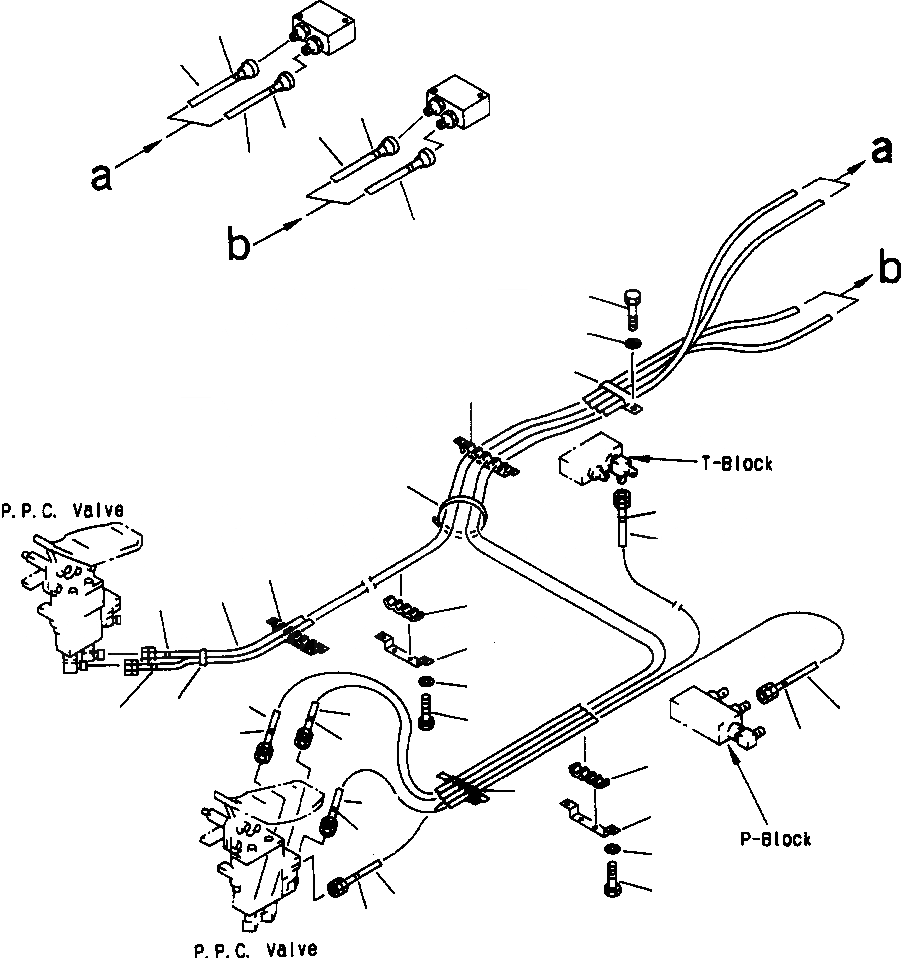 a

b

a

b

T-Block

P.P.C. Valve

P-Block

P.P.C. Valve