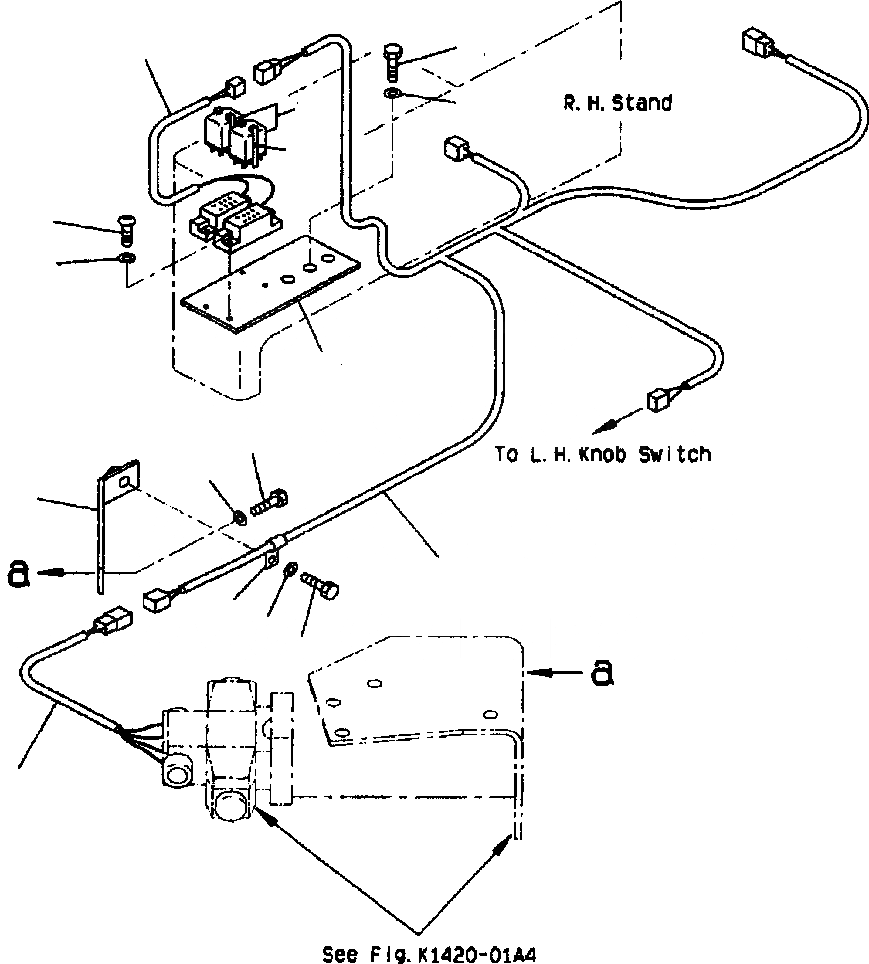 R. H. Stand

To L. H. Knob Switch

a

a

See Fig. K1420-01A4