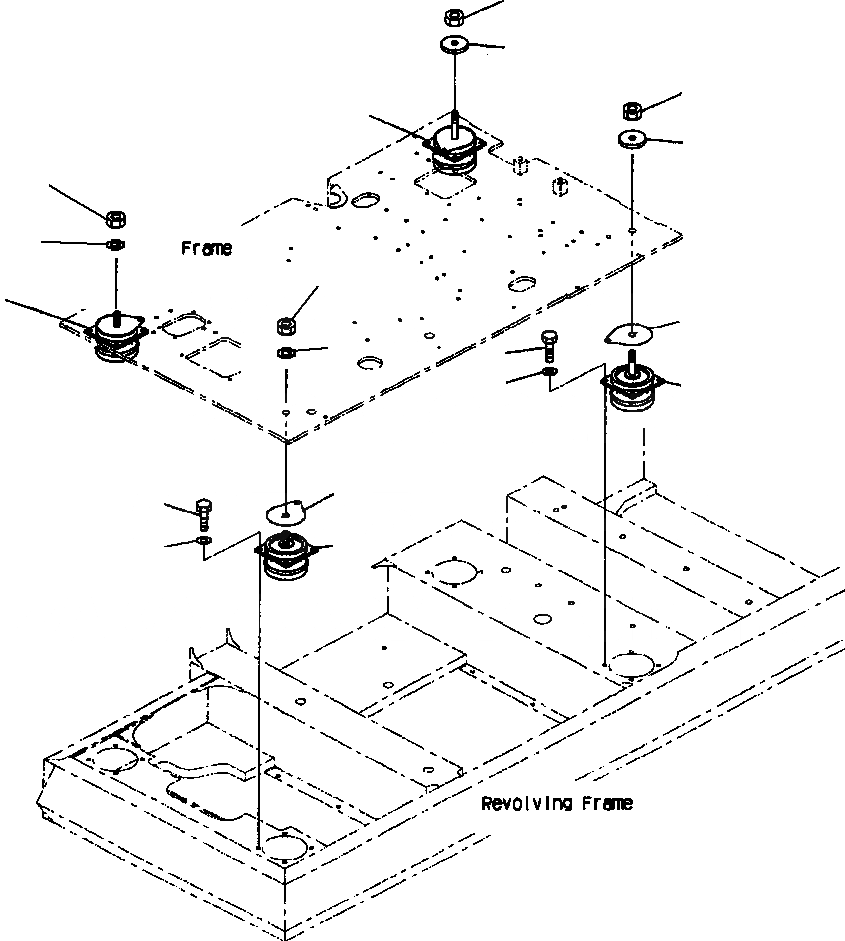 Frame

Revolving Frame