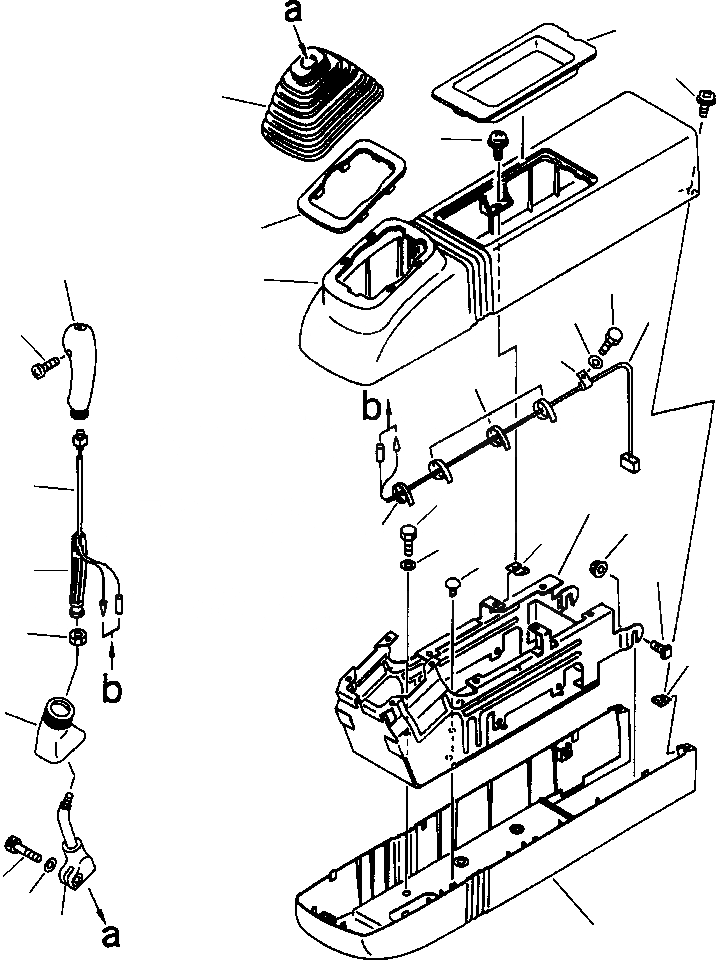 a
b
b
a