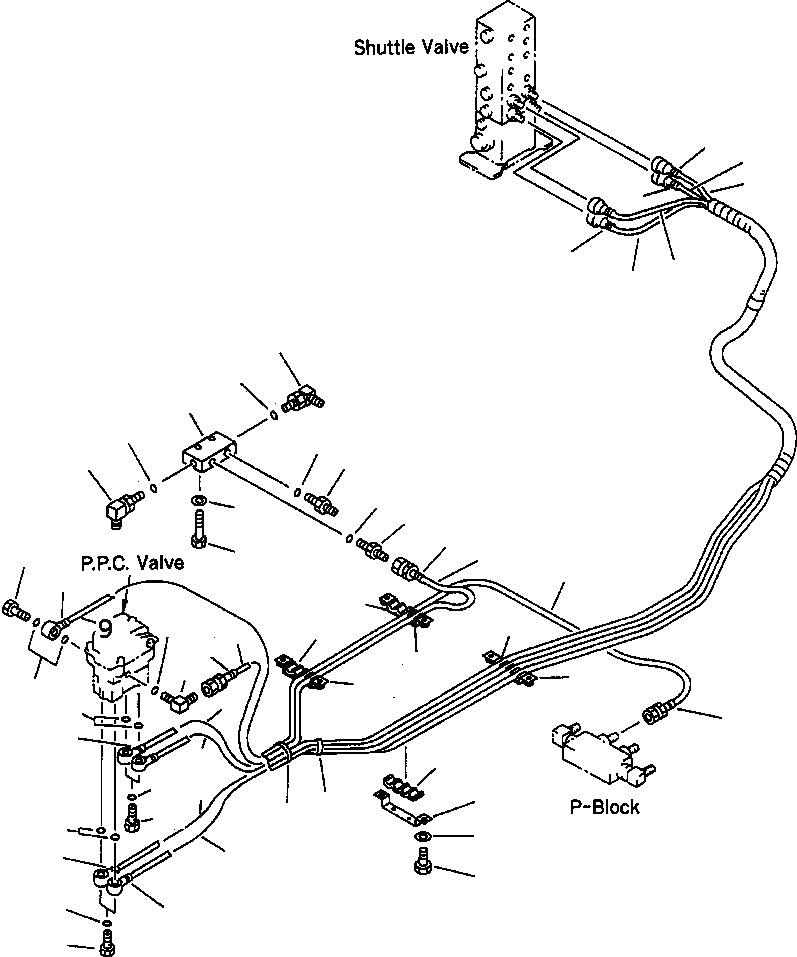 Shuttle Valve

P.P.C. Valve

9

P-Block