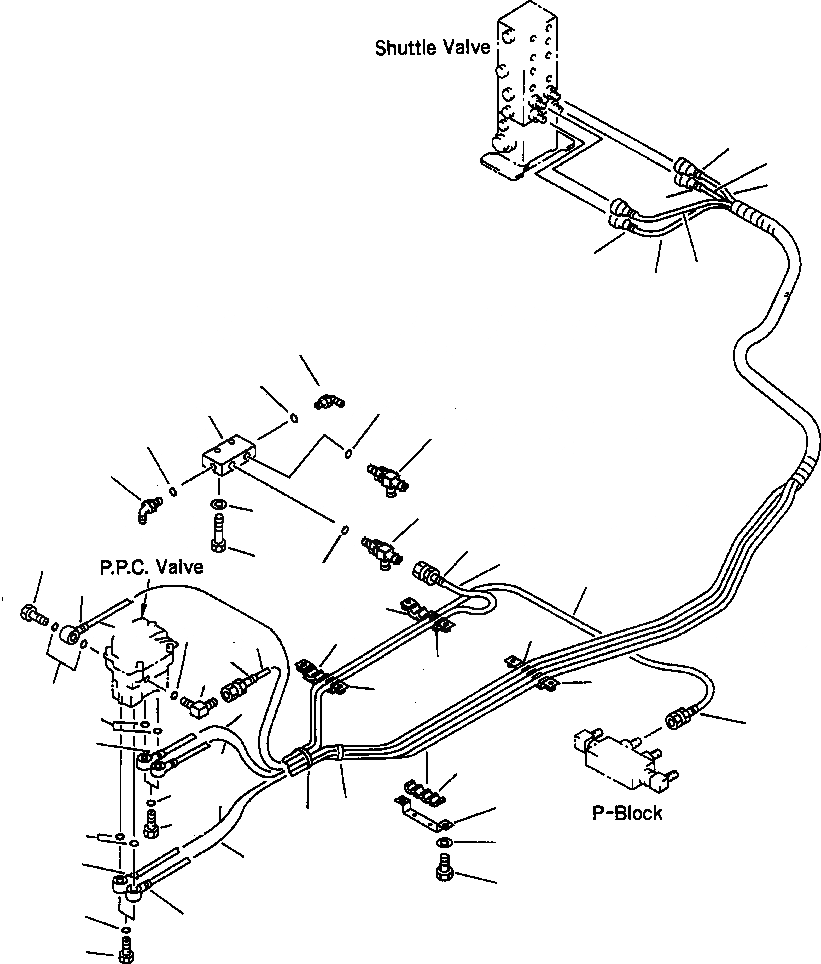 Shuttle Valve

P.P.C. Valve

P-Block