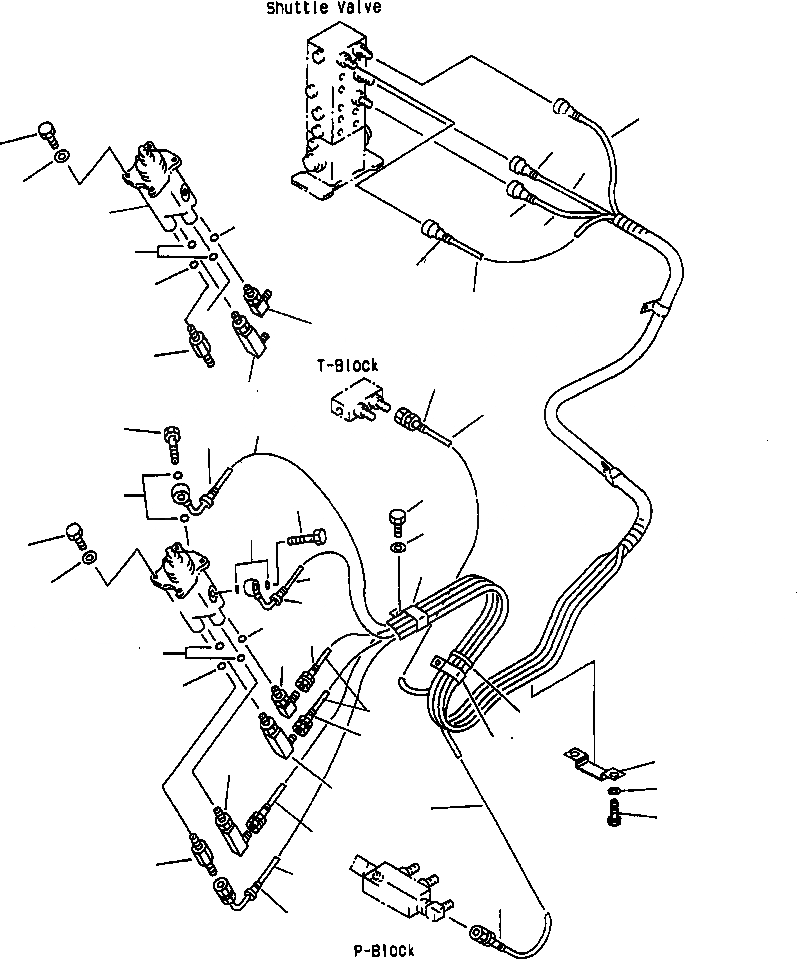 Shuttle Valve

T-Block

P-Block