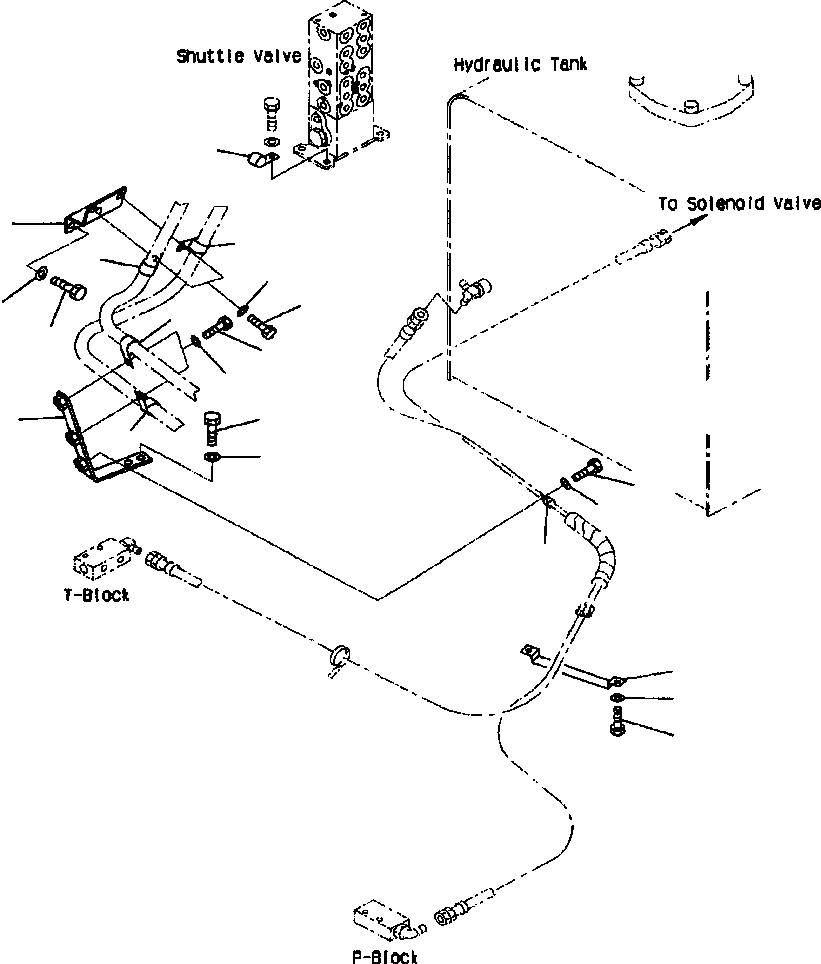 Shuttle Valve

Hydraulic Tank

To Solenoid Valve

T-Block

P-Block