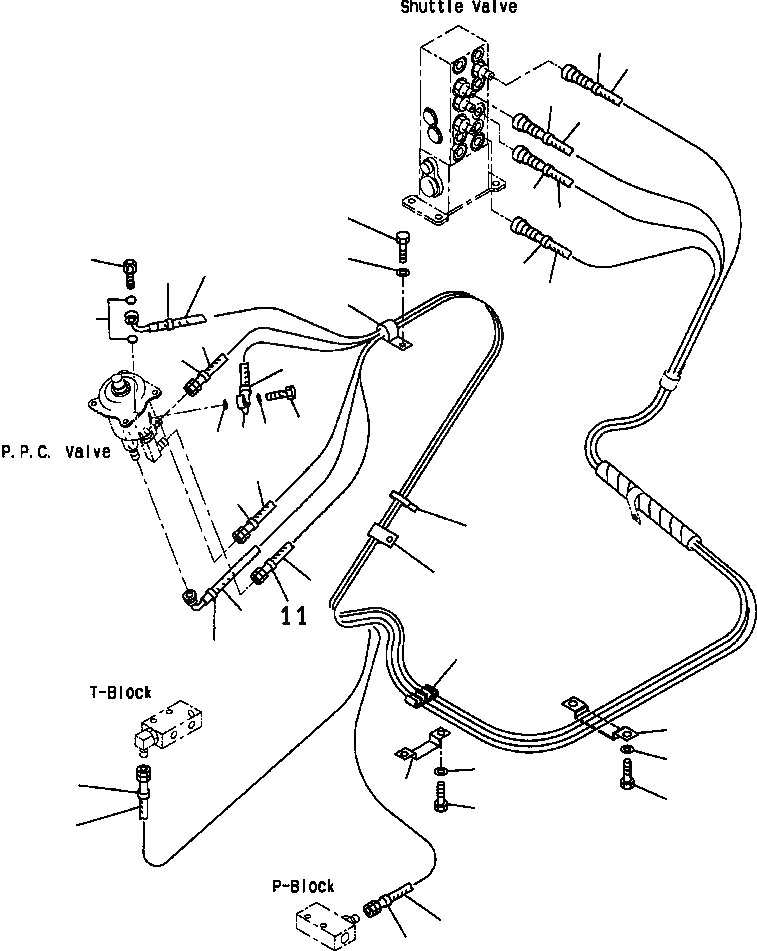 Shuttle Valve

P.P.C. Valve

11

T-Block

P-Block