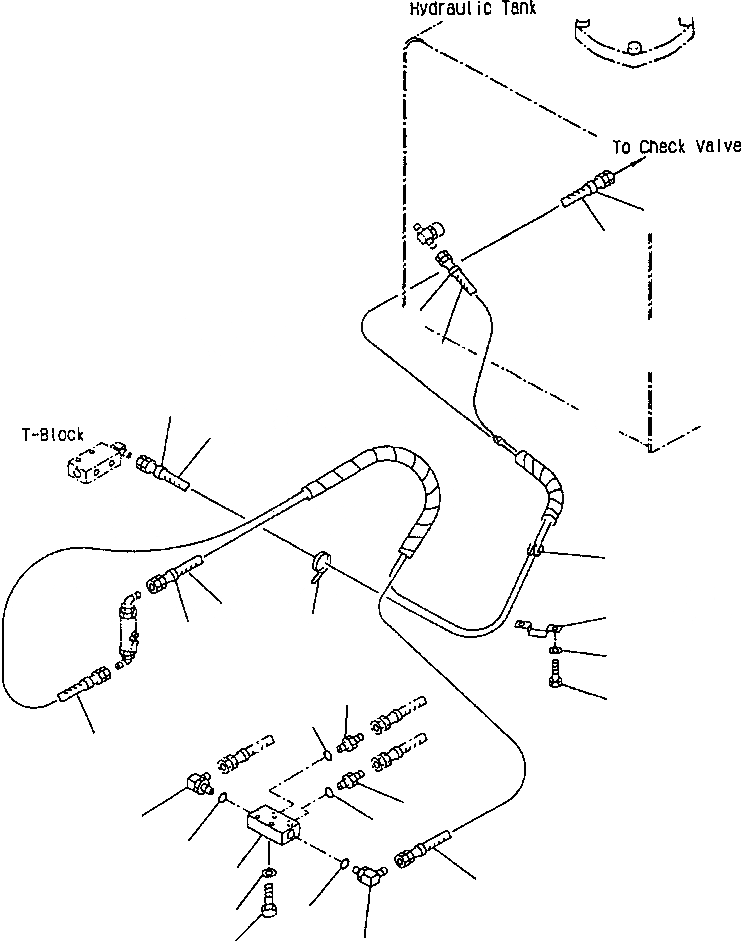 Hydraulic Tank

To Check Valve

T-Block