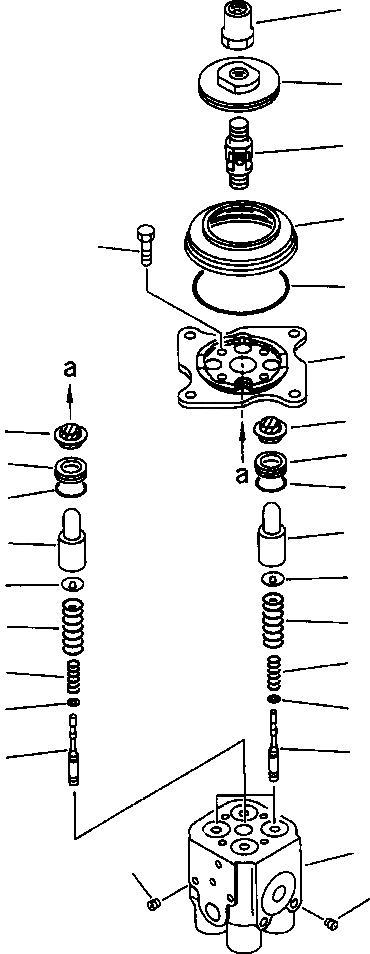 a

a