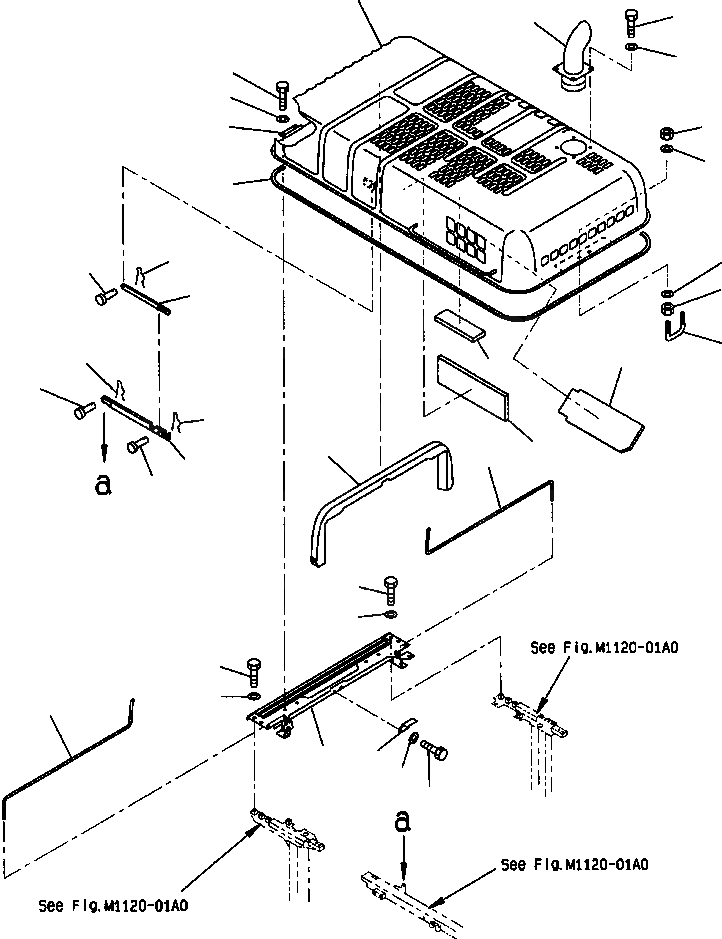 a

See Fig.M1120-01A0

a

See Fig.M1120-01A0

See Fig.M1120-01A0