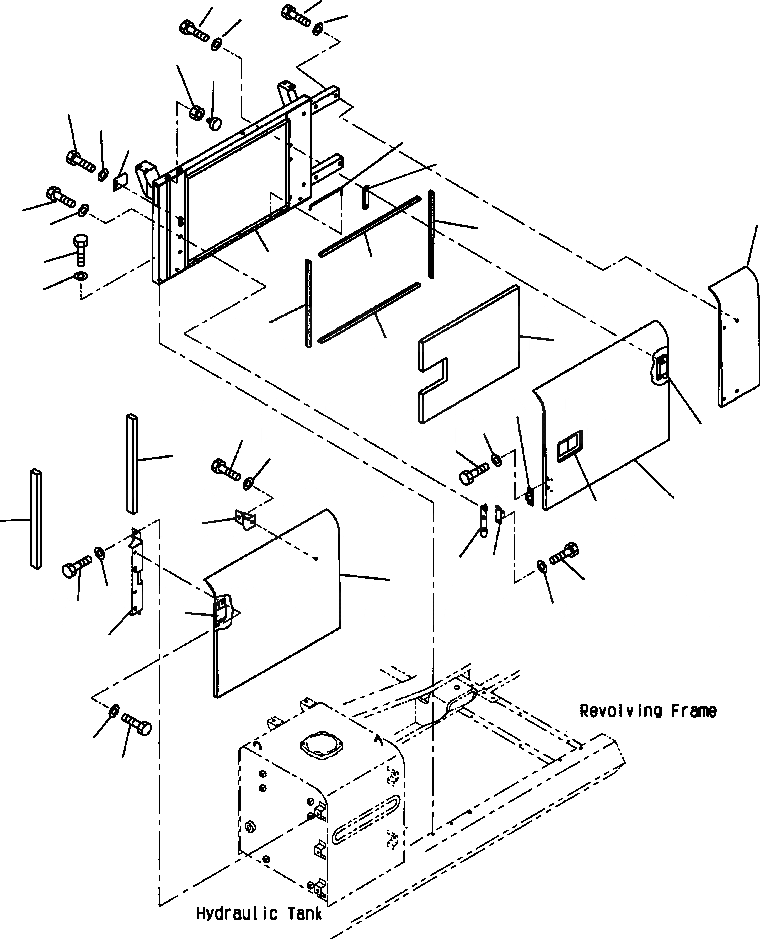 Revolving Frame

Hydraulic Tank