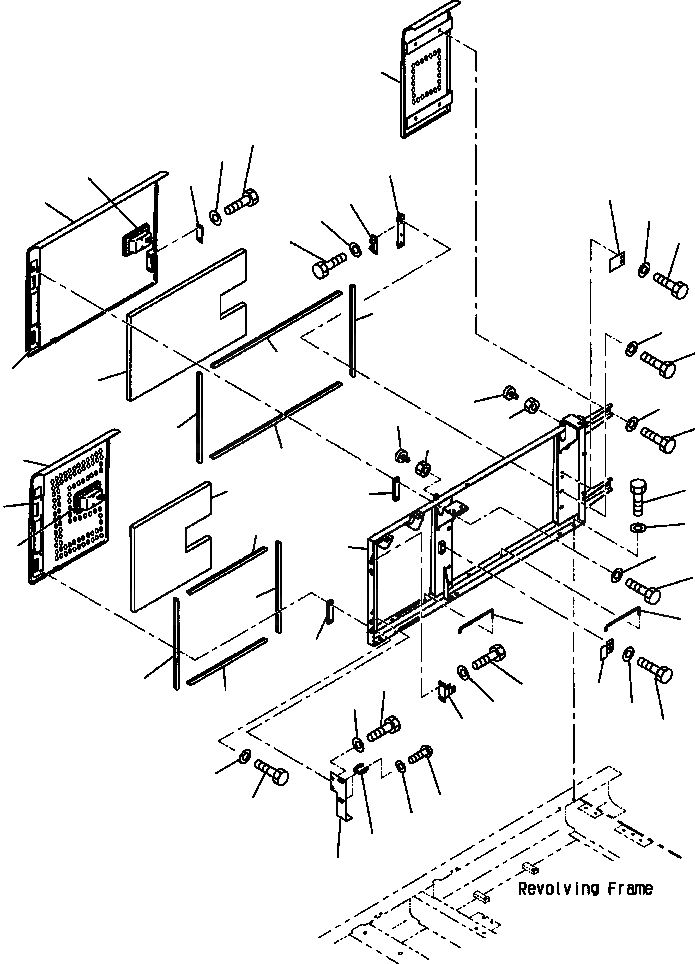 Revolving Frame