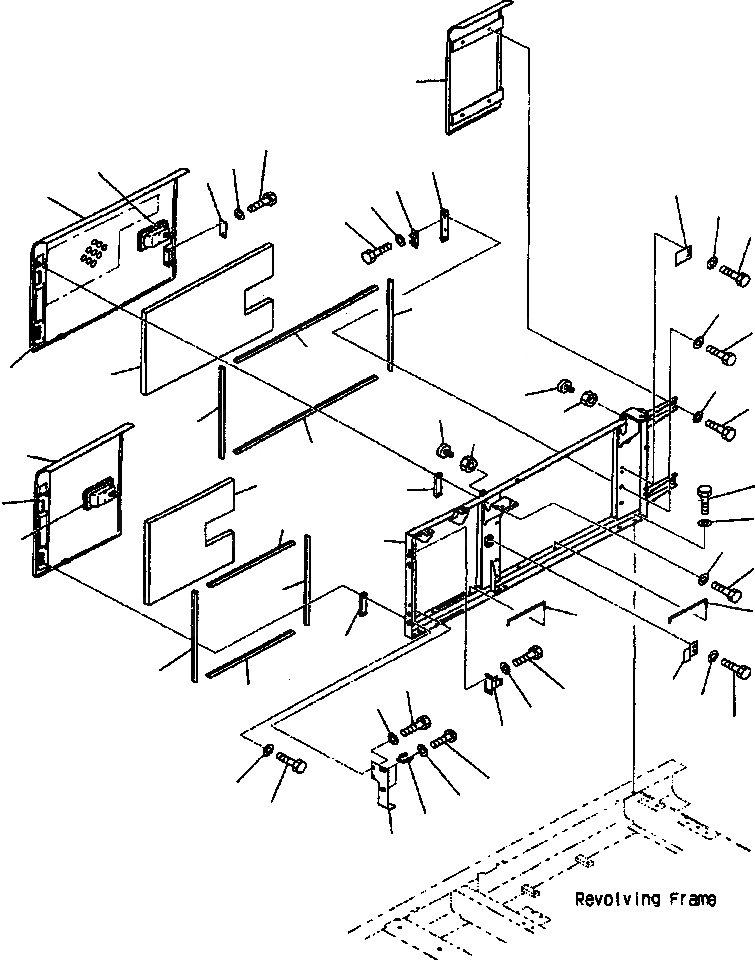 Revolving Frame