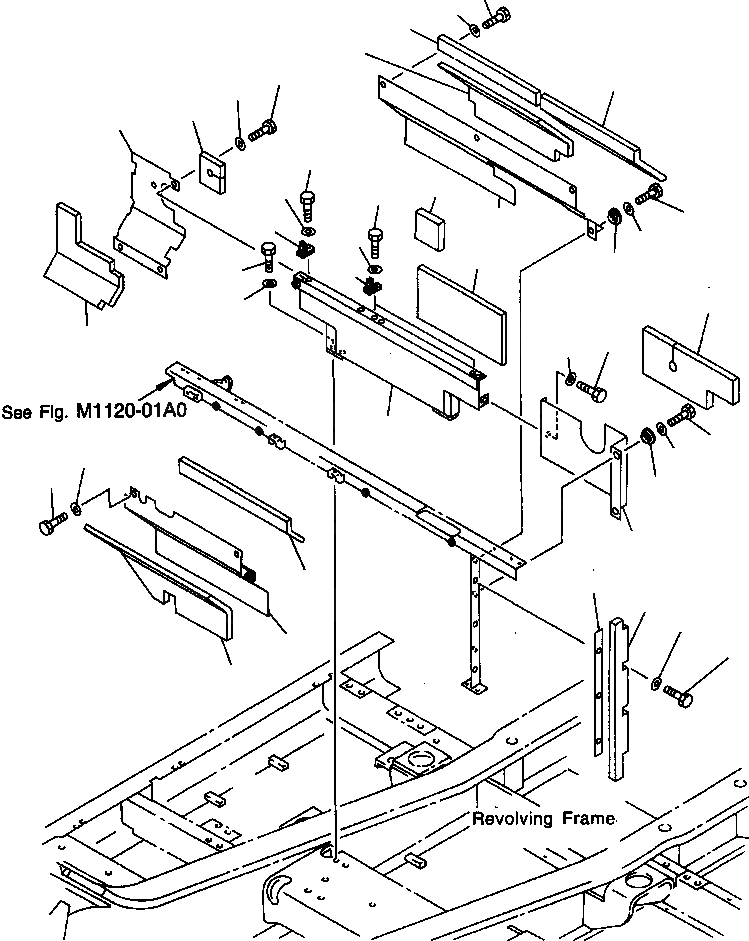 See Fig. M1120-01A0

Revolving Frame