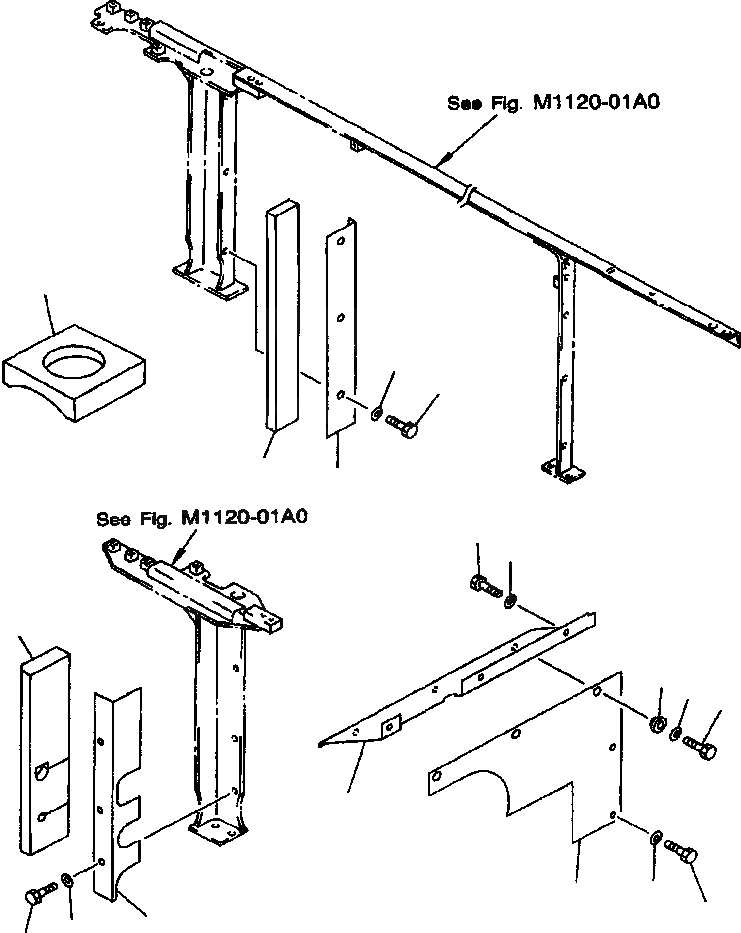 See Fig. M1120-01A0

See Fig. M1120-01A0