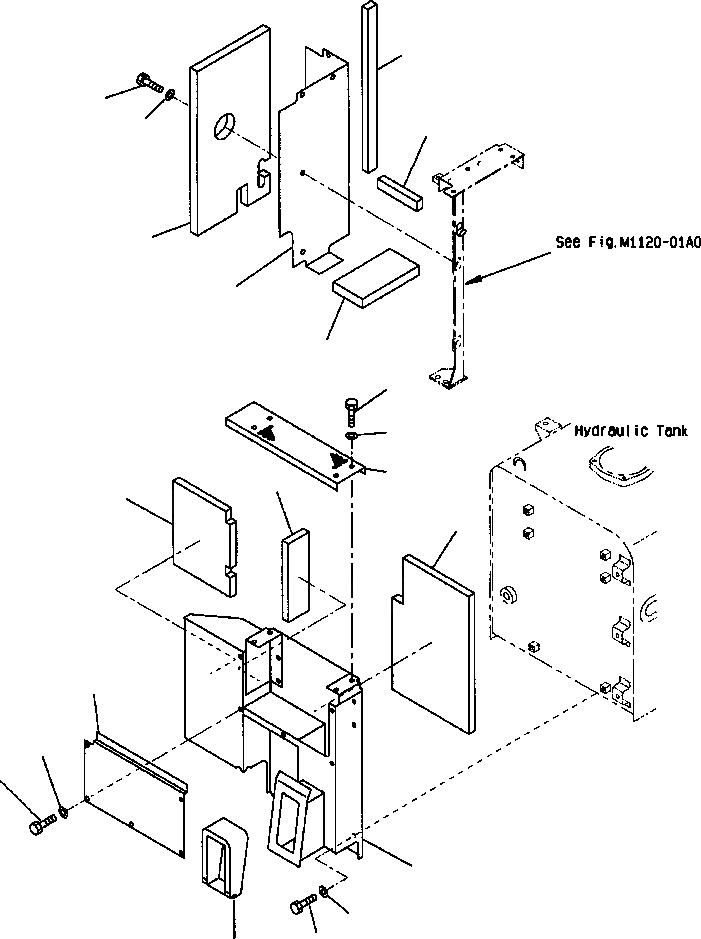 See Fig.M1120-01A0

Hydraulic Tank