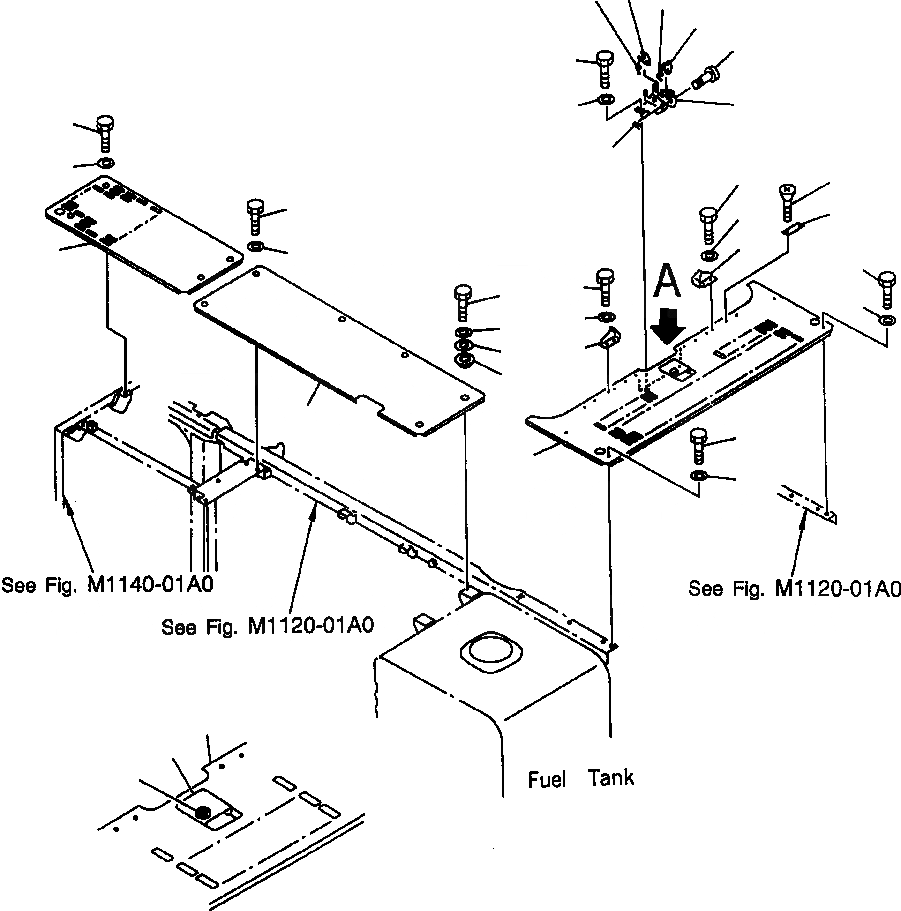 A

See Fig. M1140-01A0

See Fig. M1120-01A0

See Fig. M1120-01A0

Fuel Tank