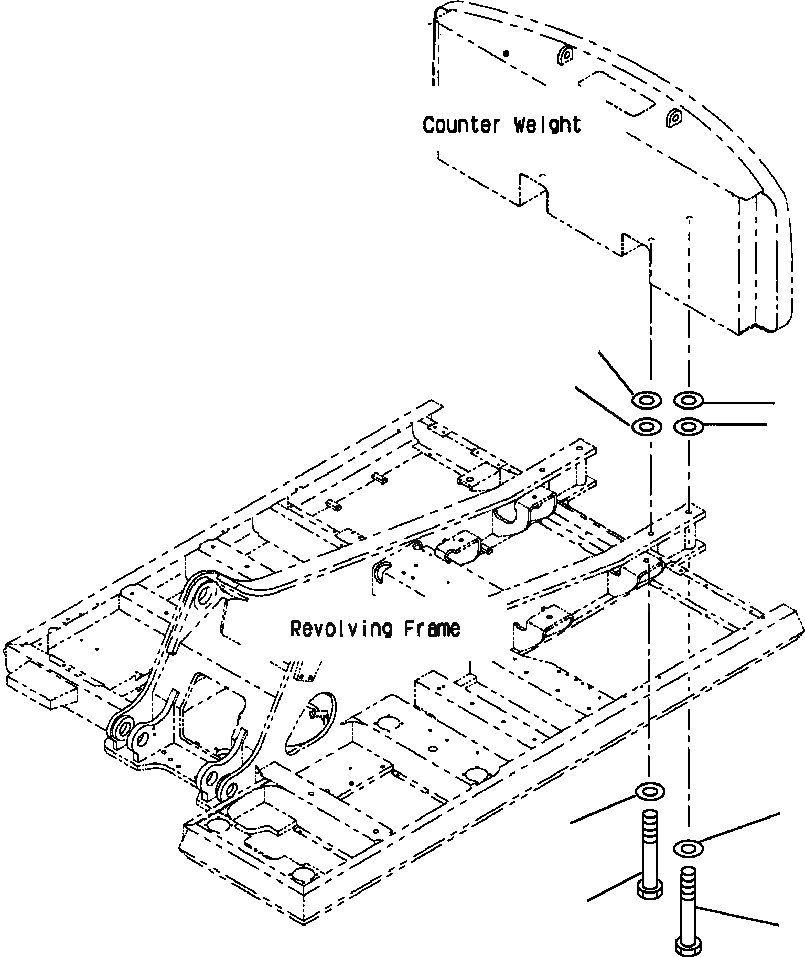 Counter Weight

Revolving Frame