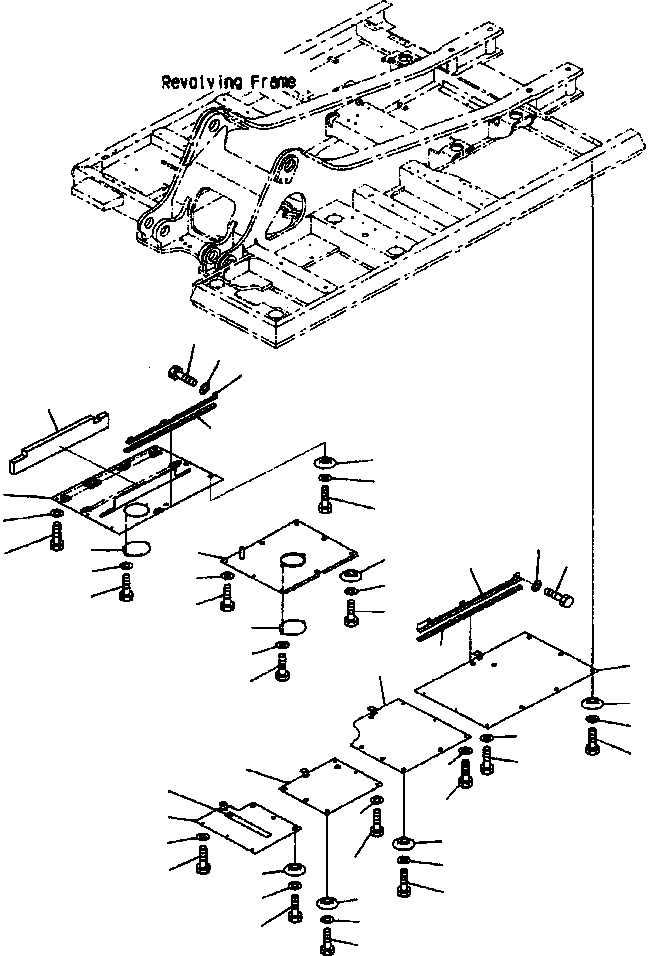 Revolving Frame