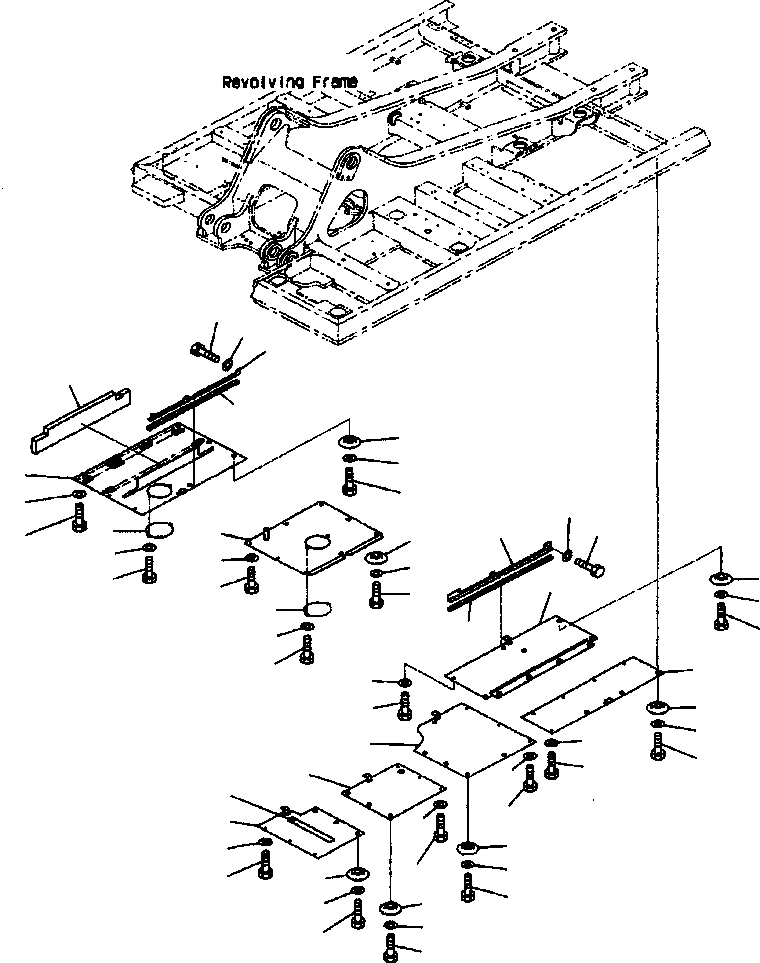 Revolving Frame