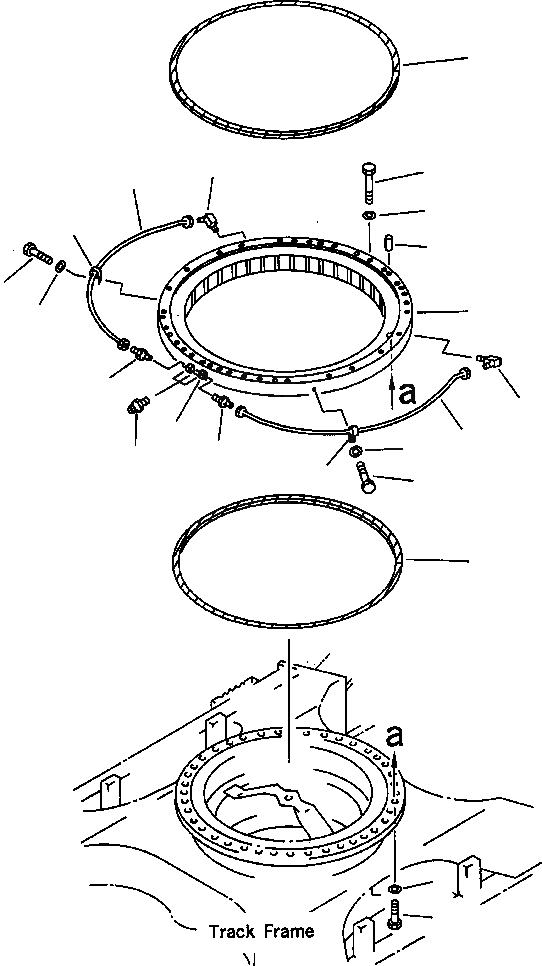 a

a

Track Frame