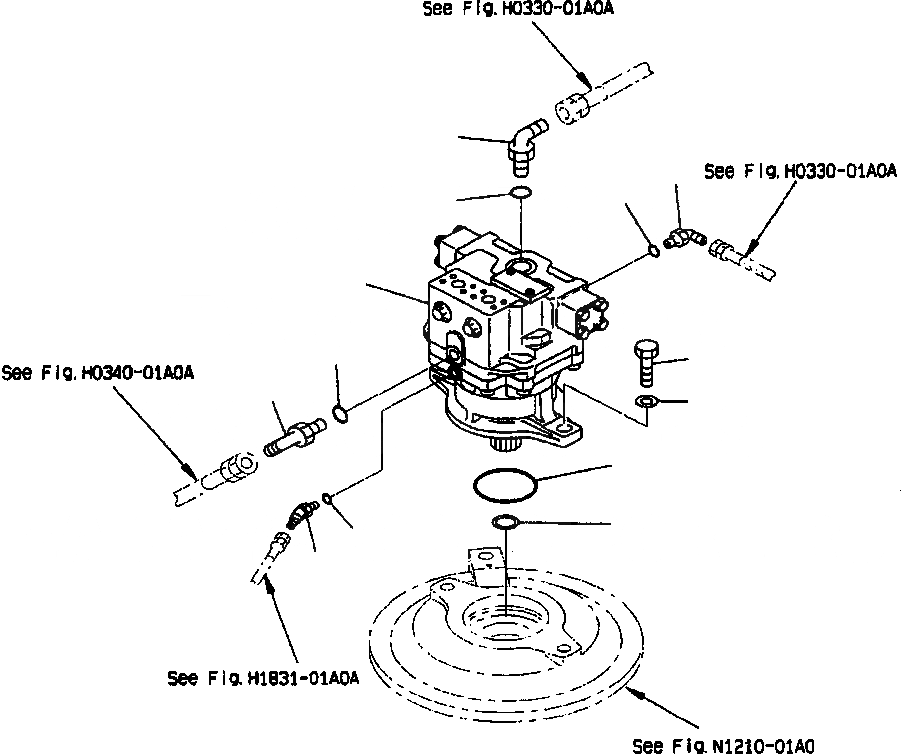 See Fig. H0330-01A0A

See Fig. H0330-01A0A

See Fig. H0340-01A0A

See Fig. H1831-01A0A

See Fig. N1210-01A0