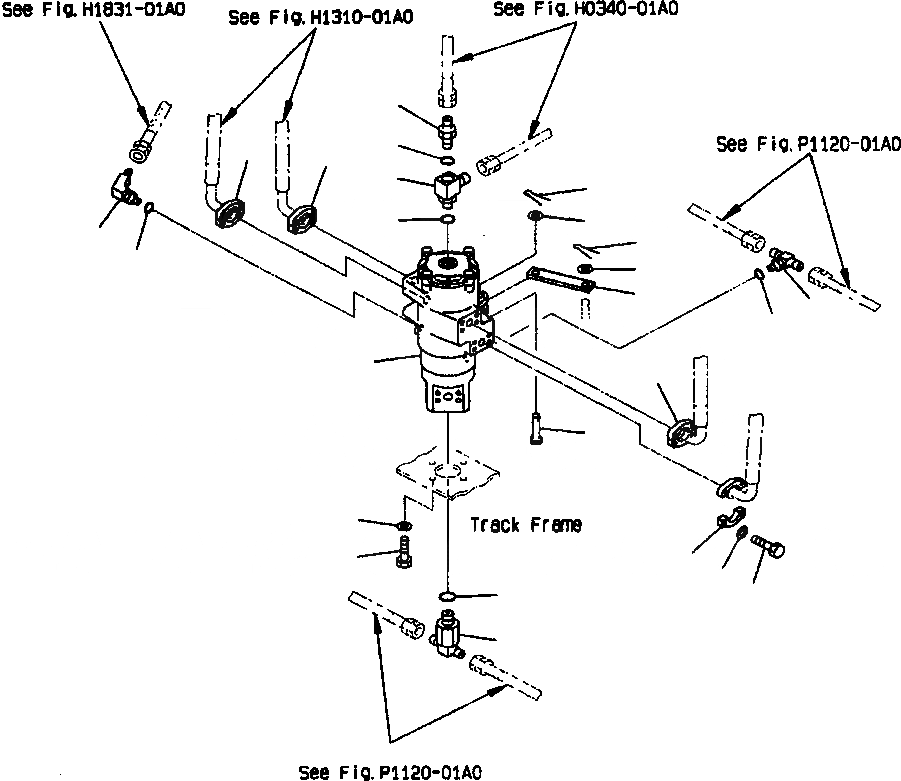 See Fig. H1831-01A0
See Fig. H1310-01A0
See Fig. H0340-01A0
See Fig. P1120-01A0
Track Frame
See Fig. P1120-01A0