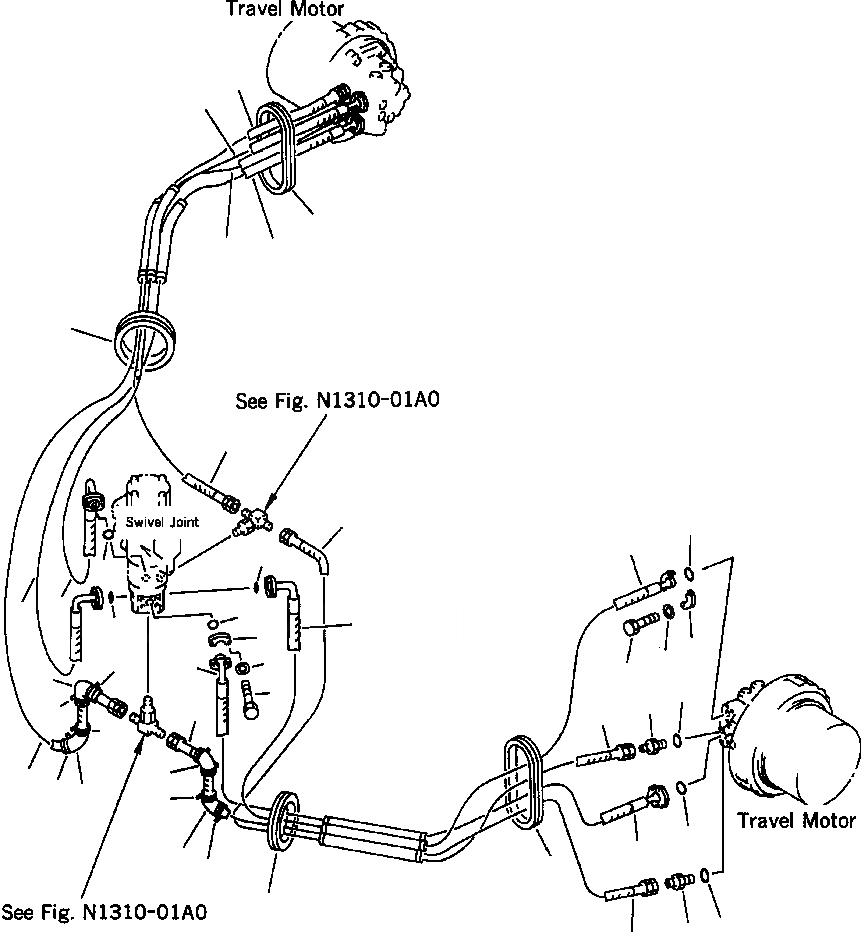 Travel Motor

See Fig. N1310-01A0

Swivel Joint

Travel Motor

See Fig. N1310-01A0