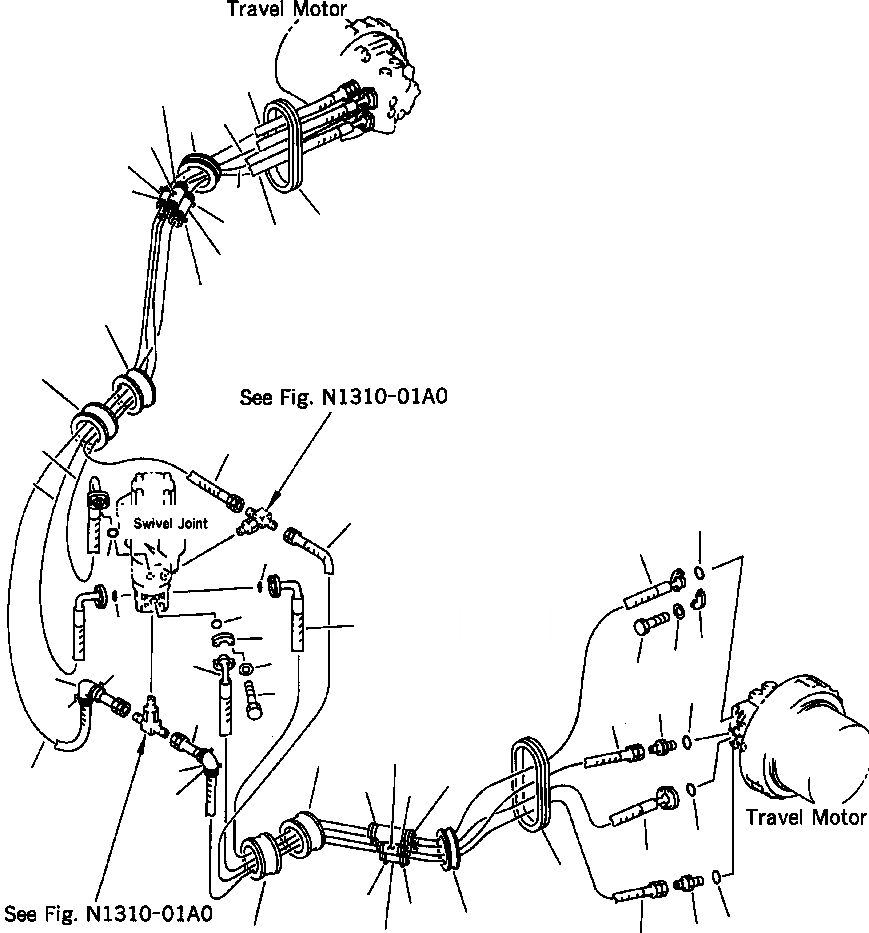 Travel Motor

See Fig. N1310-01A0

Swivel Joint

Travel Motor

See Fig. N1310-01A0