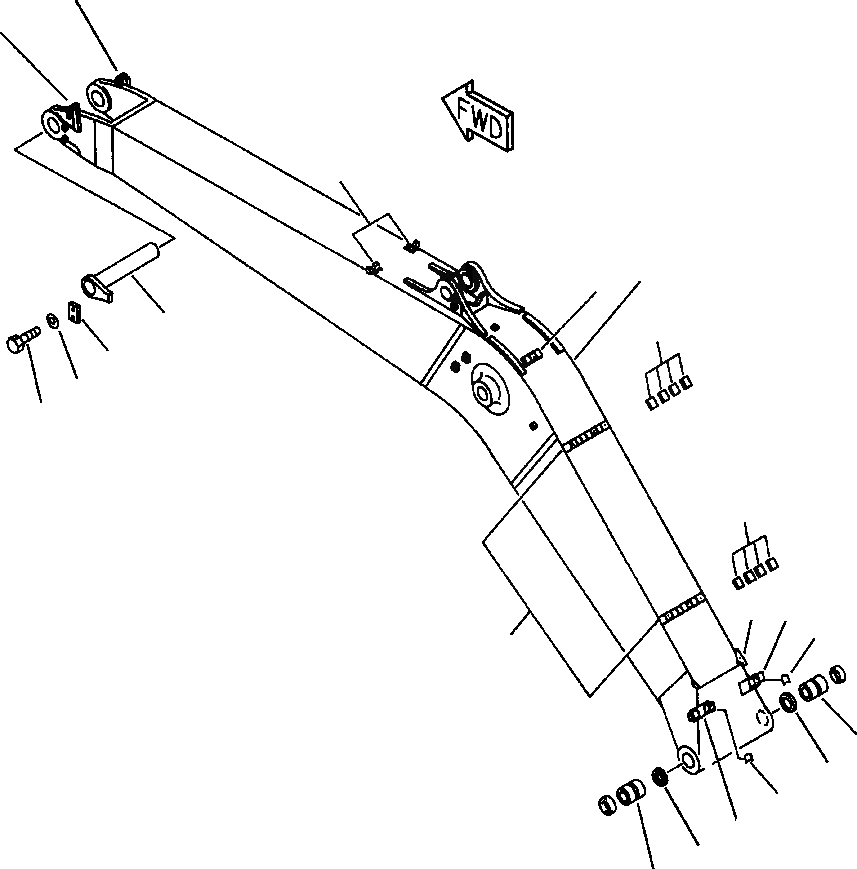 FWD