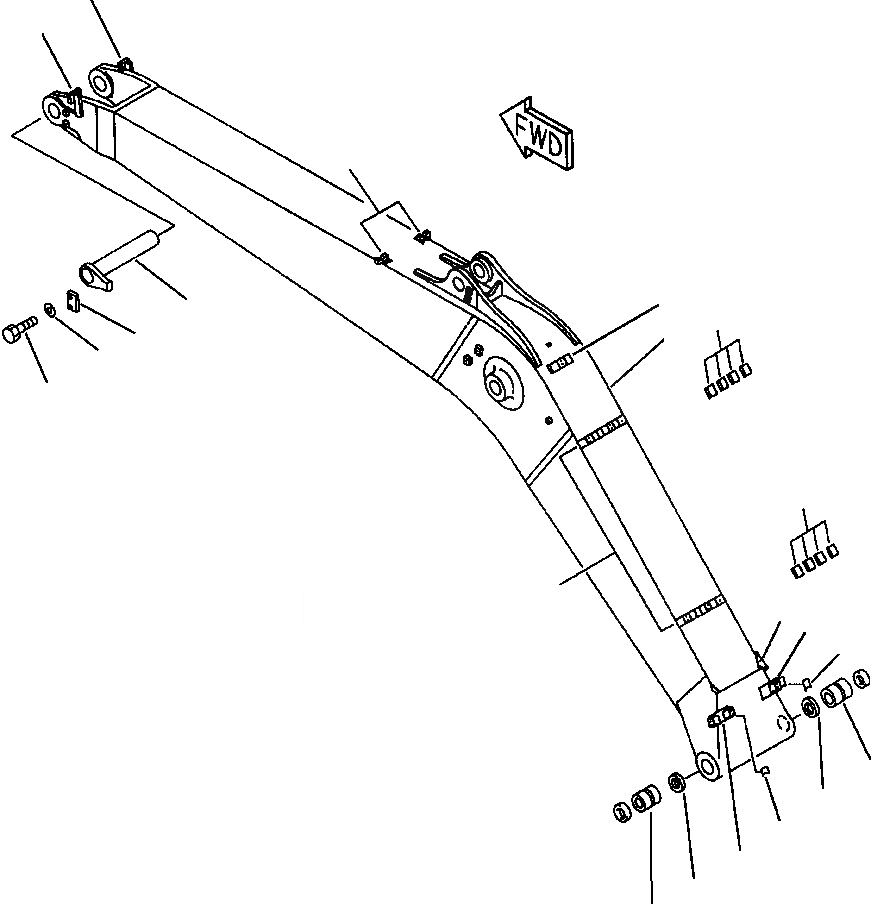 FWD