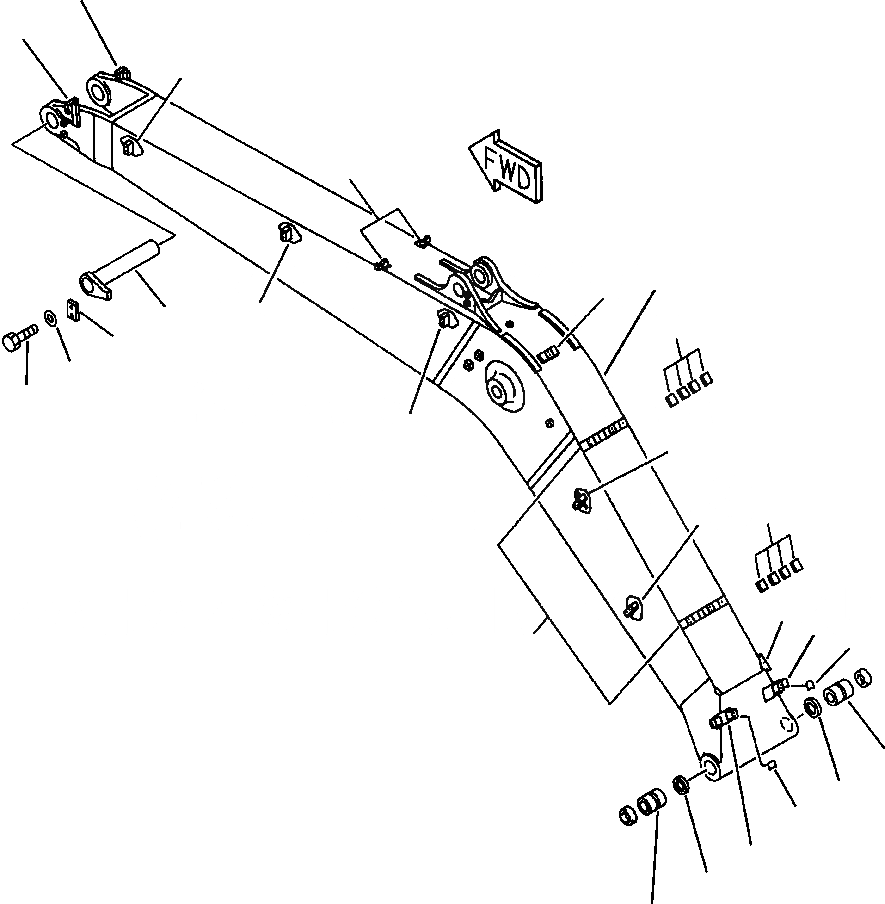 FWD