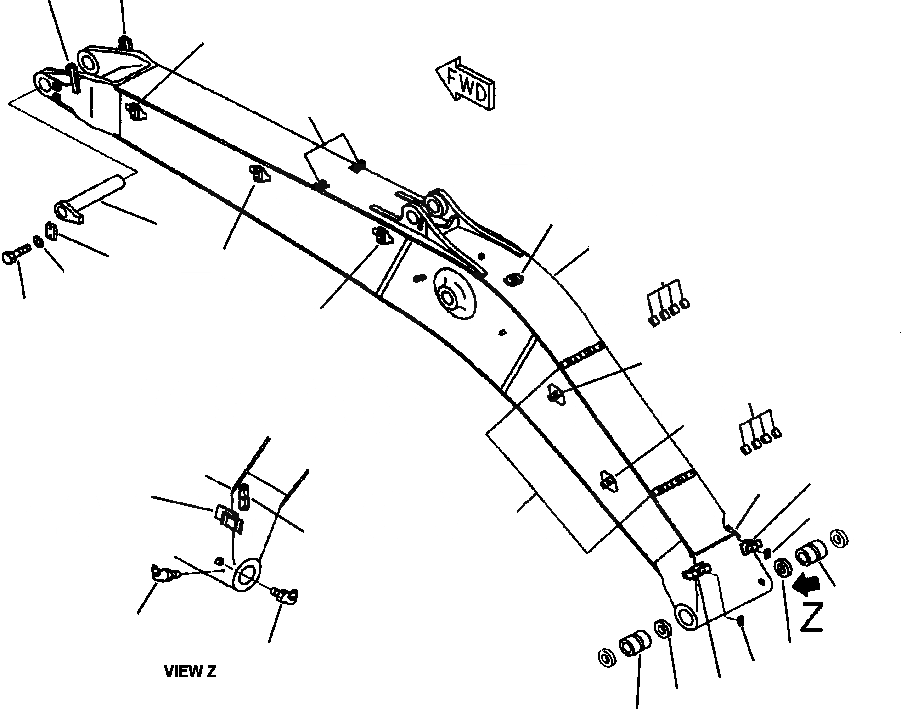 FWD

Z

VIEW Z