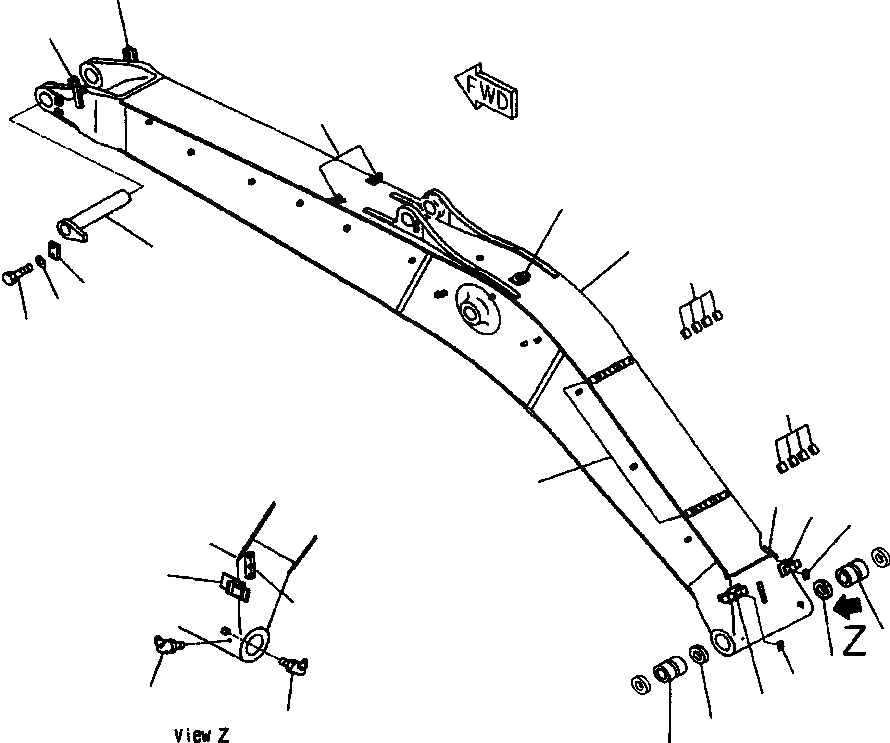 FWD

Z

View Z