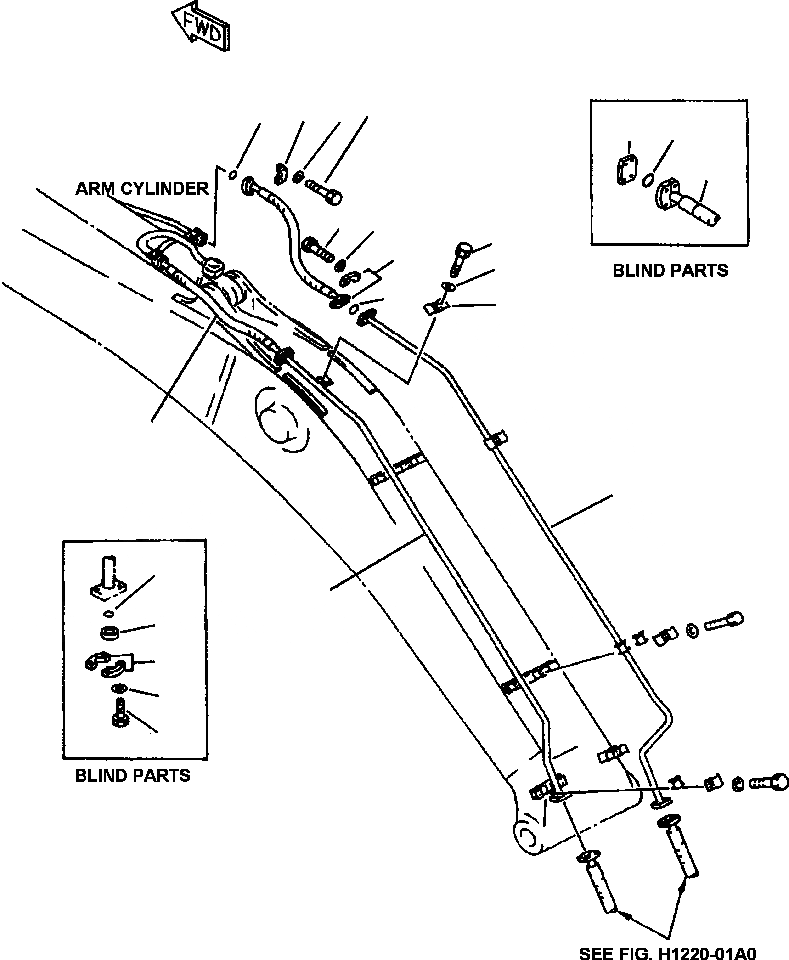 FWD

ARM CYLINDER

BLIND PARTS

BLIND PARTS

SEE FIG. H1220-01A0