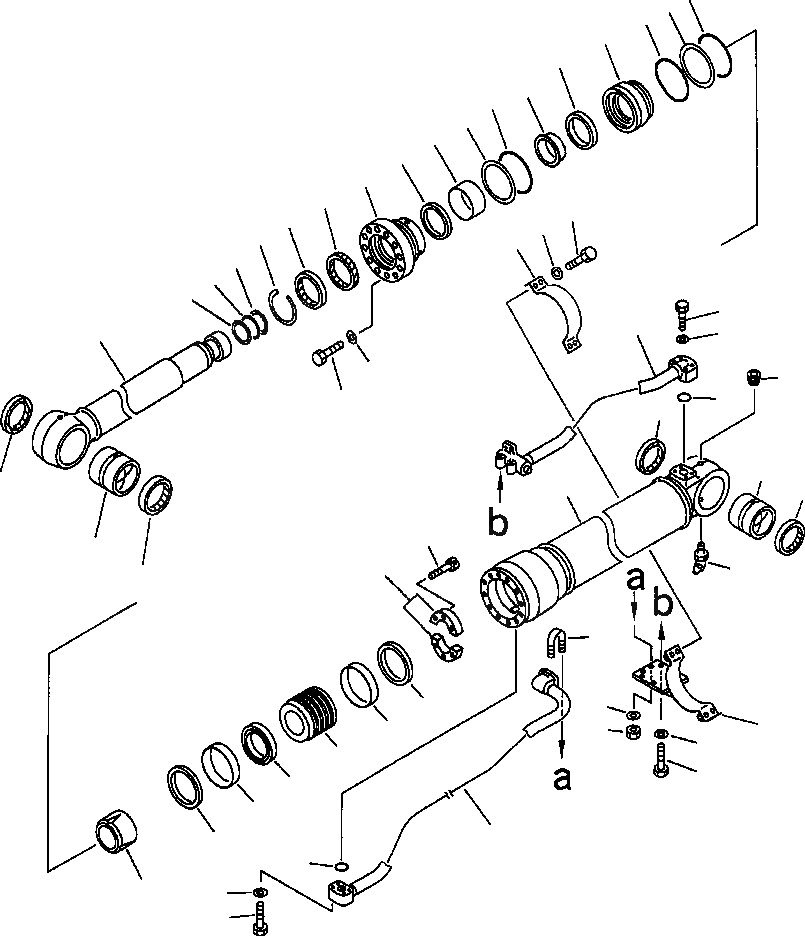 b
a
b
a