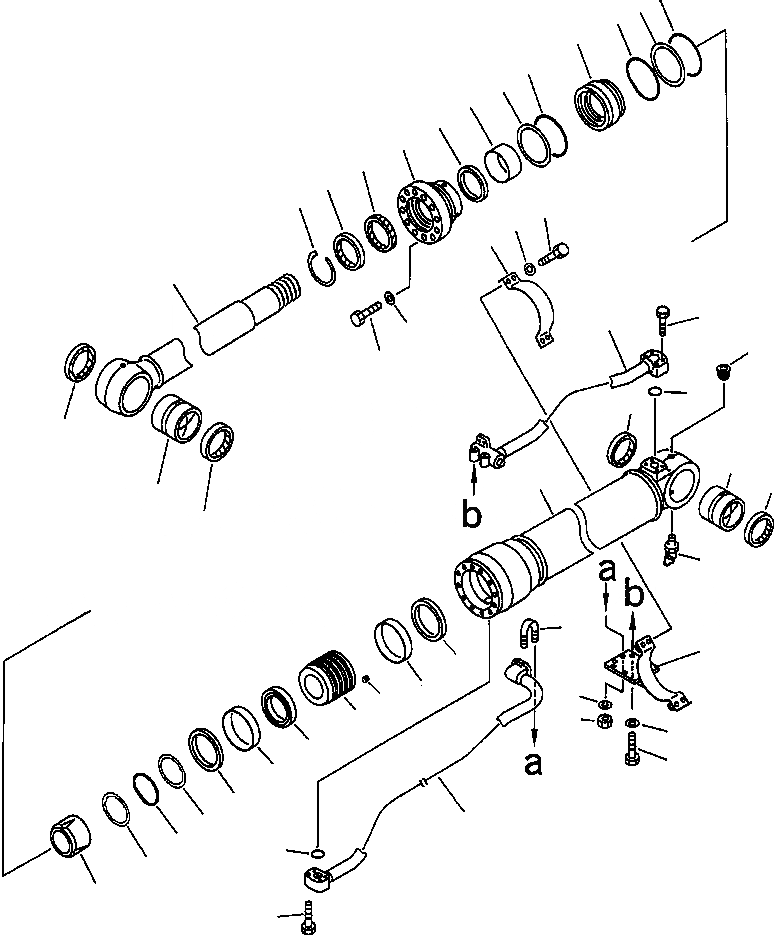 b
a
b
a