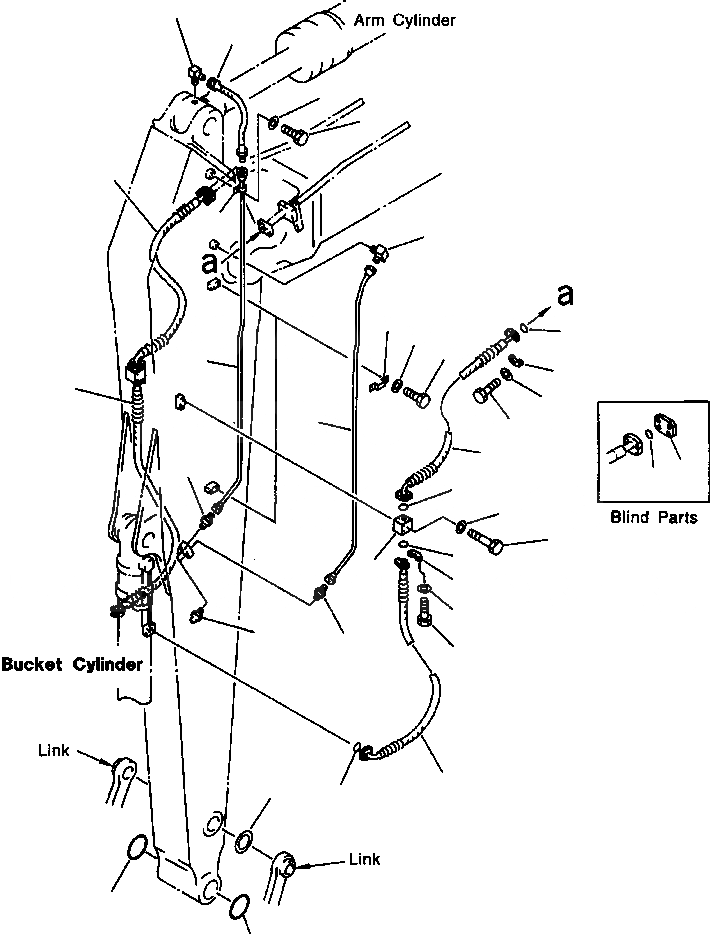 Arm Cylinder

a

a

Blind Parts

Bucket Cylinder

Link

Link