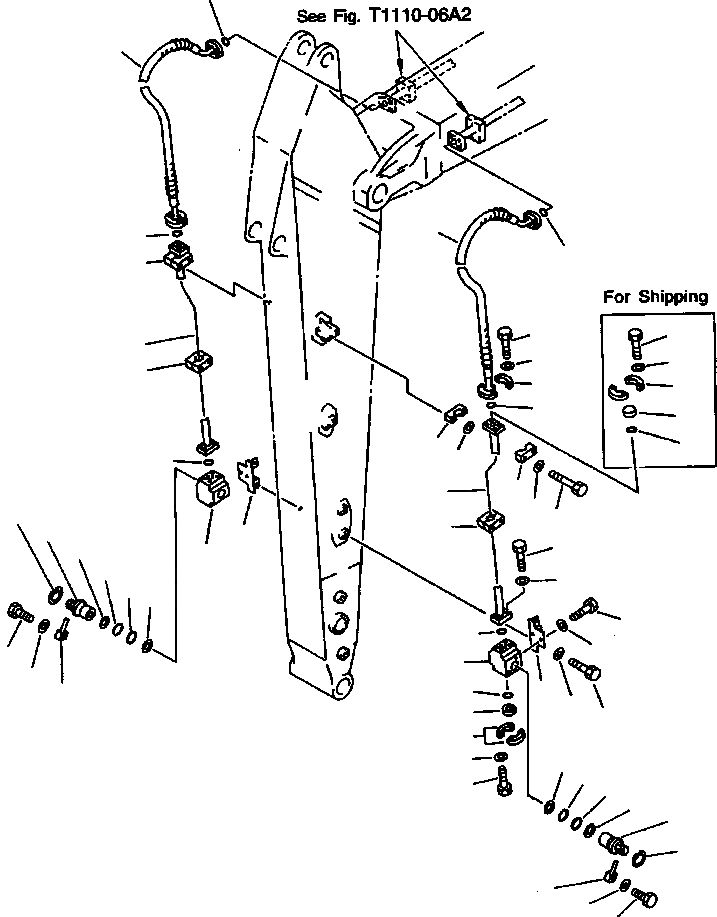 See Fig. T1110-06A2

For Shipping