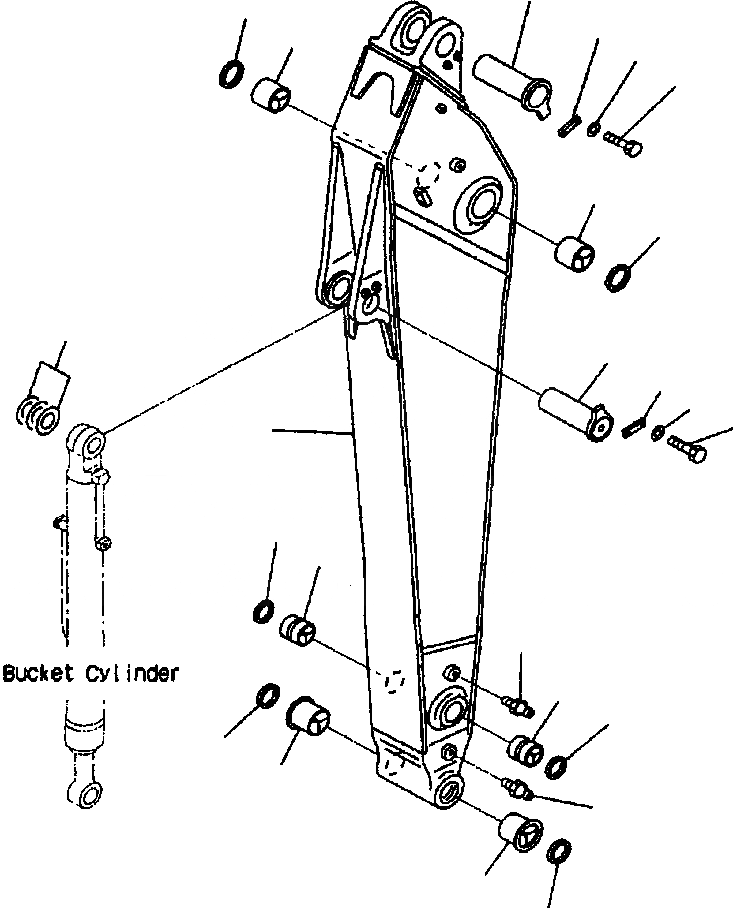 Bucket Cylinder