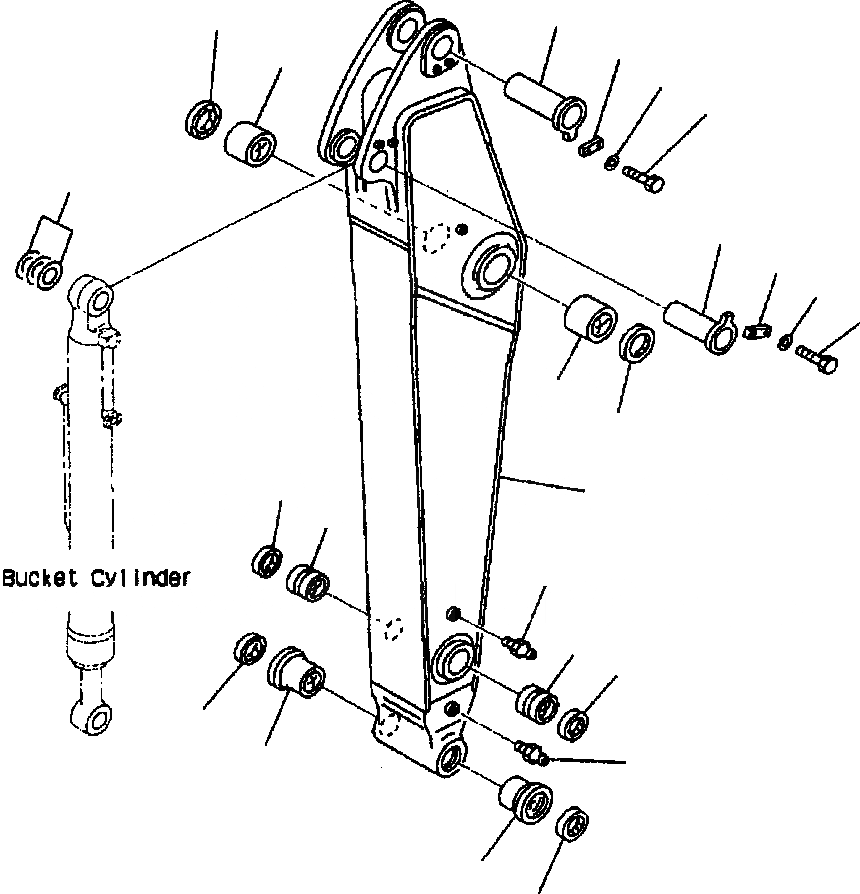 Bucket Cylinder